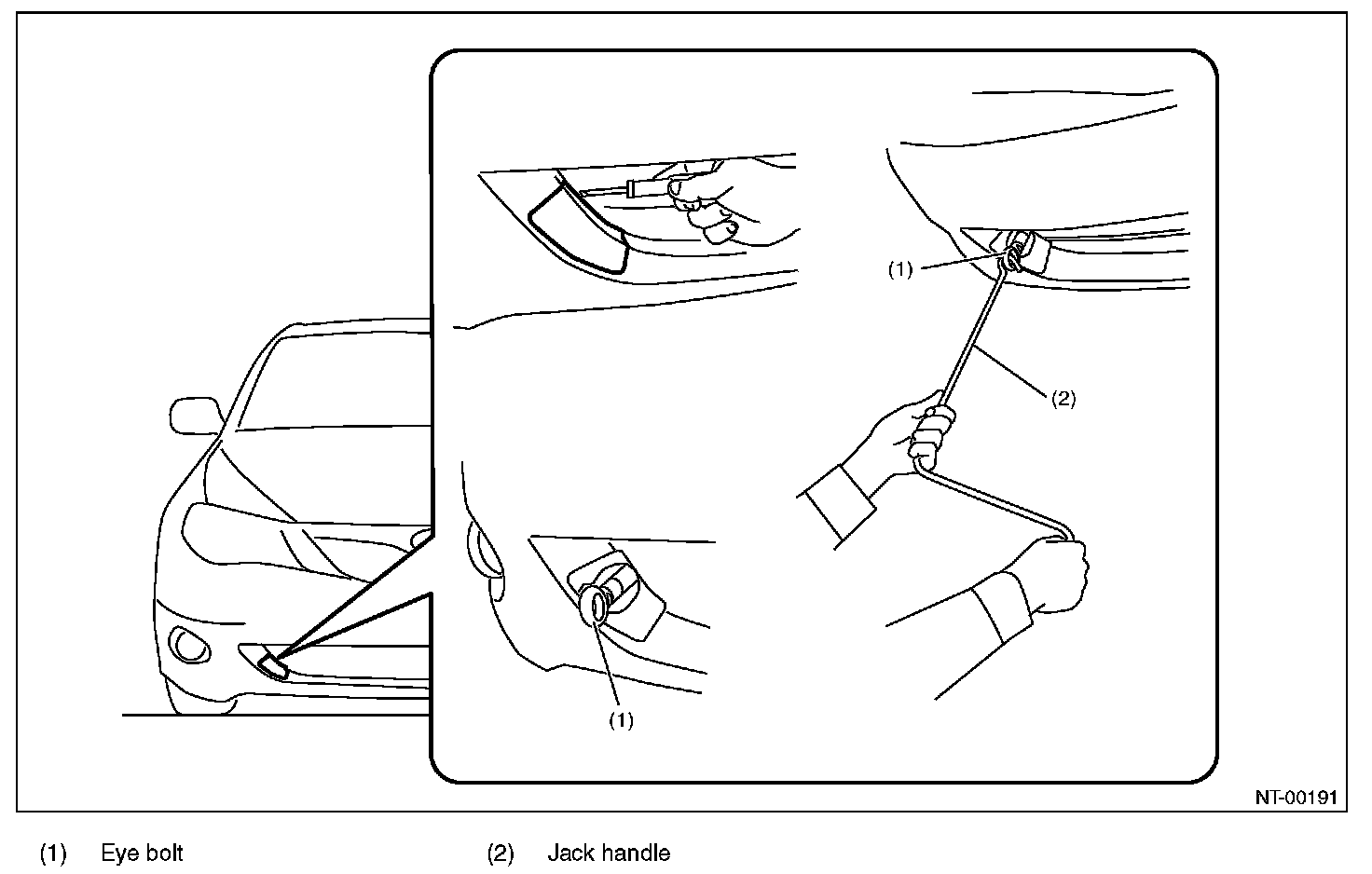 (1)

(2)

(1)

NT-00191

(1) Eye bolt

(2) Jack handle