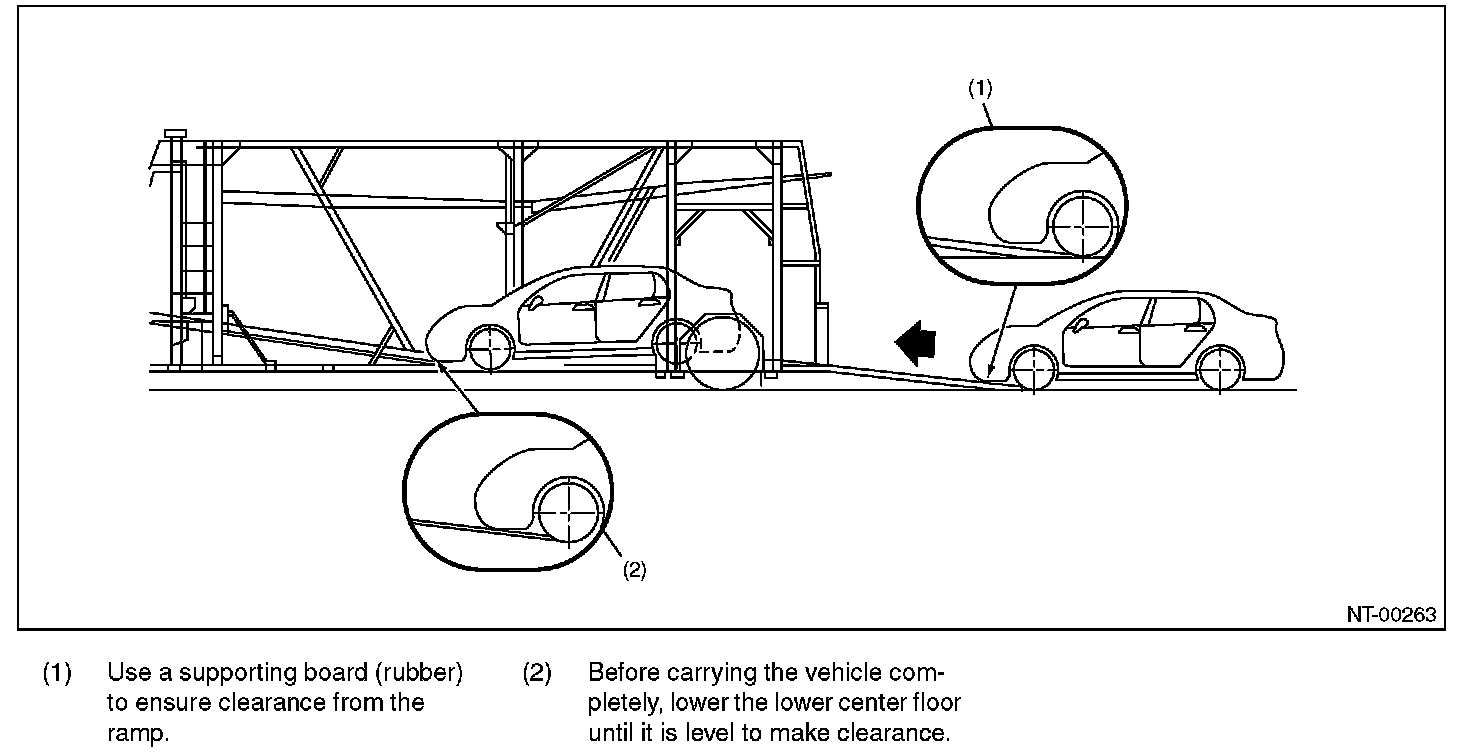 (1)

(2)

NT-00263

(1) Use a supporting board (rubber) to ensure clearance from the ramp.

(2) Before carrying the vehicle completely, lower the lower center floor until it is level to make clearance.