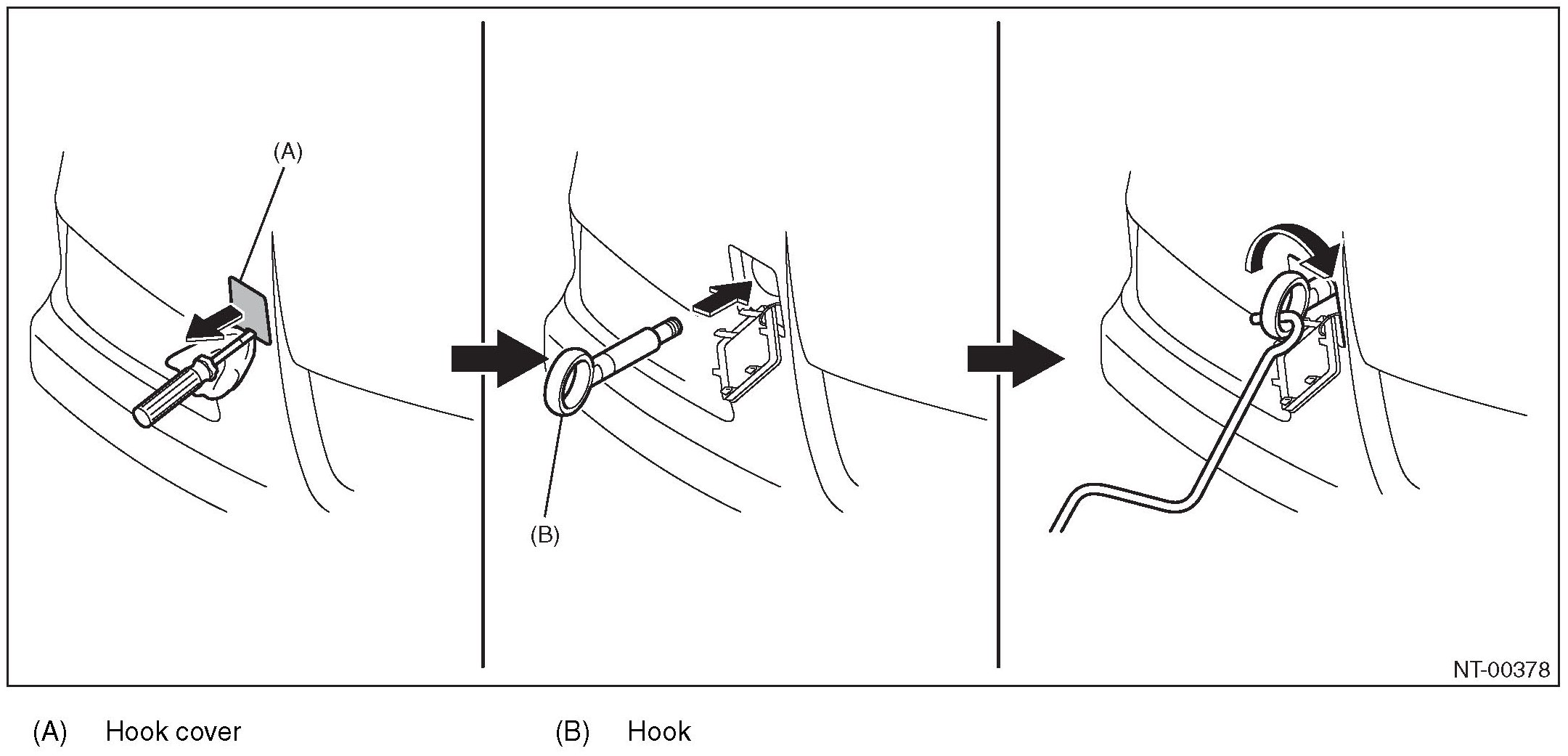 (A)

(B)

NT-00378

(A) Hook cover

(B) Hook