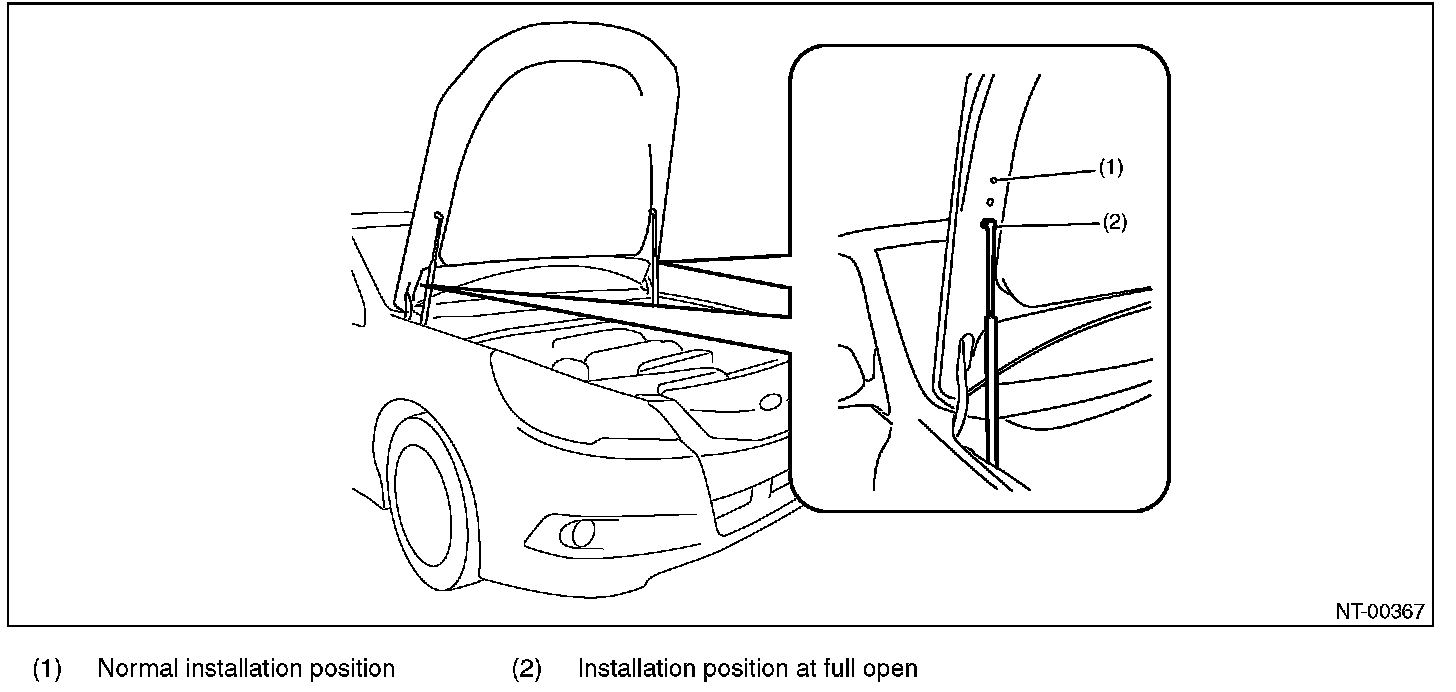 (1)

(2)

NT-00367

(1) Normal installation position (2) Installation position at full open