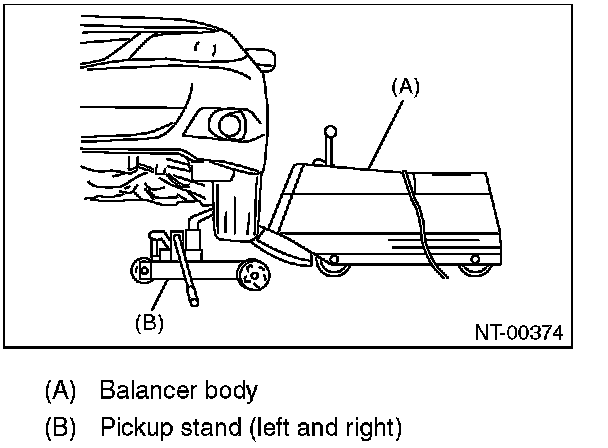 (A)

(B)

NT-00374

(A) Balancer body

(B) Pickup stand (left and right)