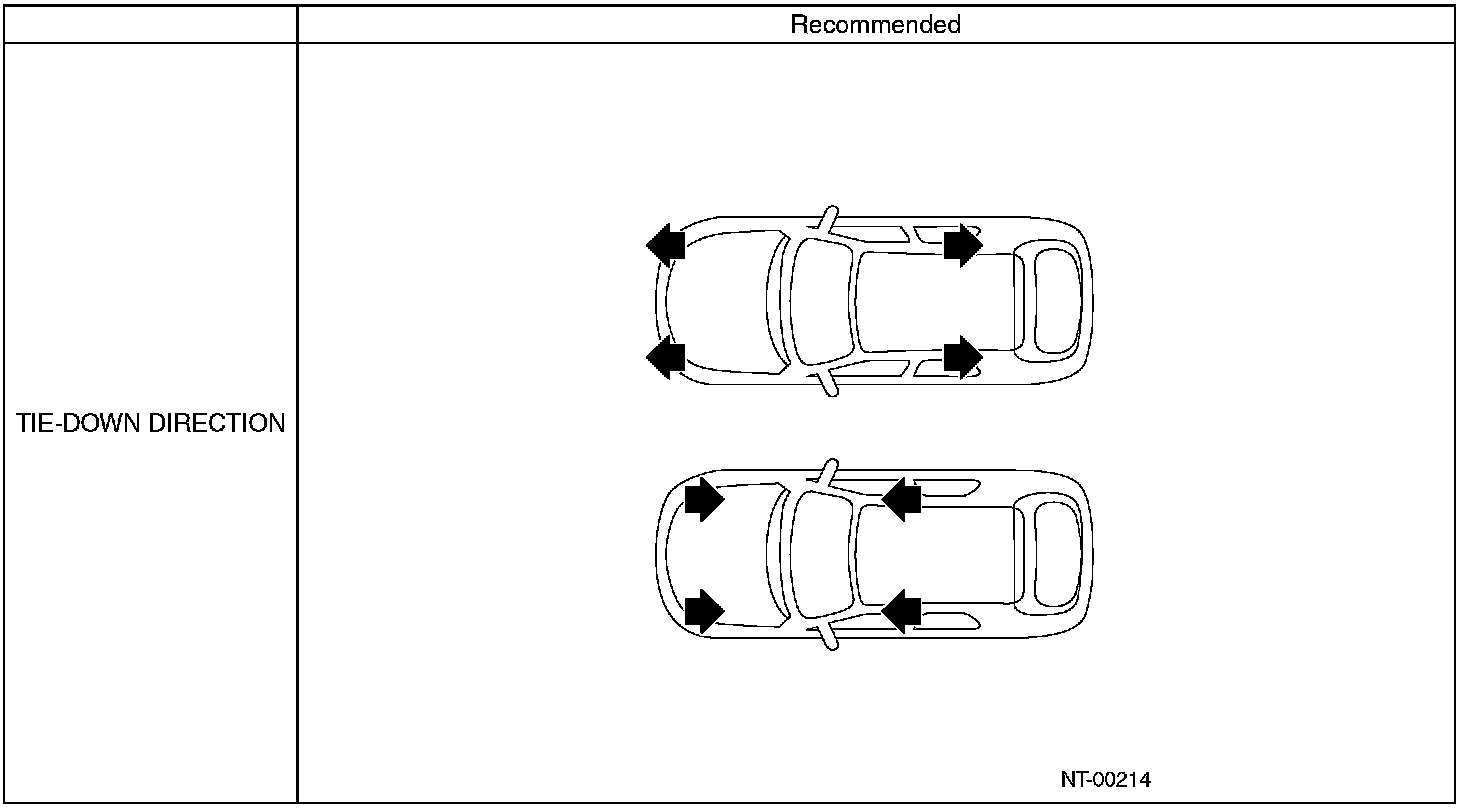 | | Recommended |
|---|---|
| TIE-DOWN DIRECTION | NT-00214 |