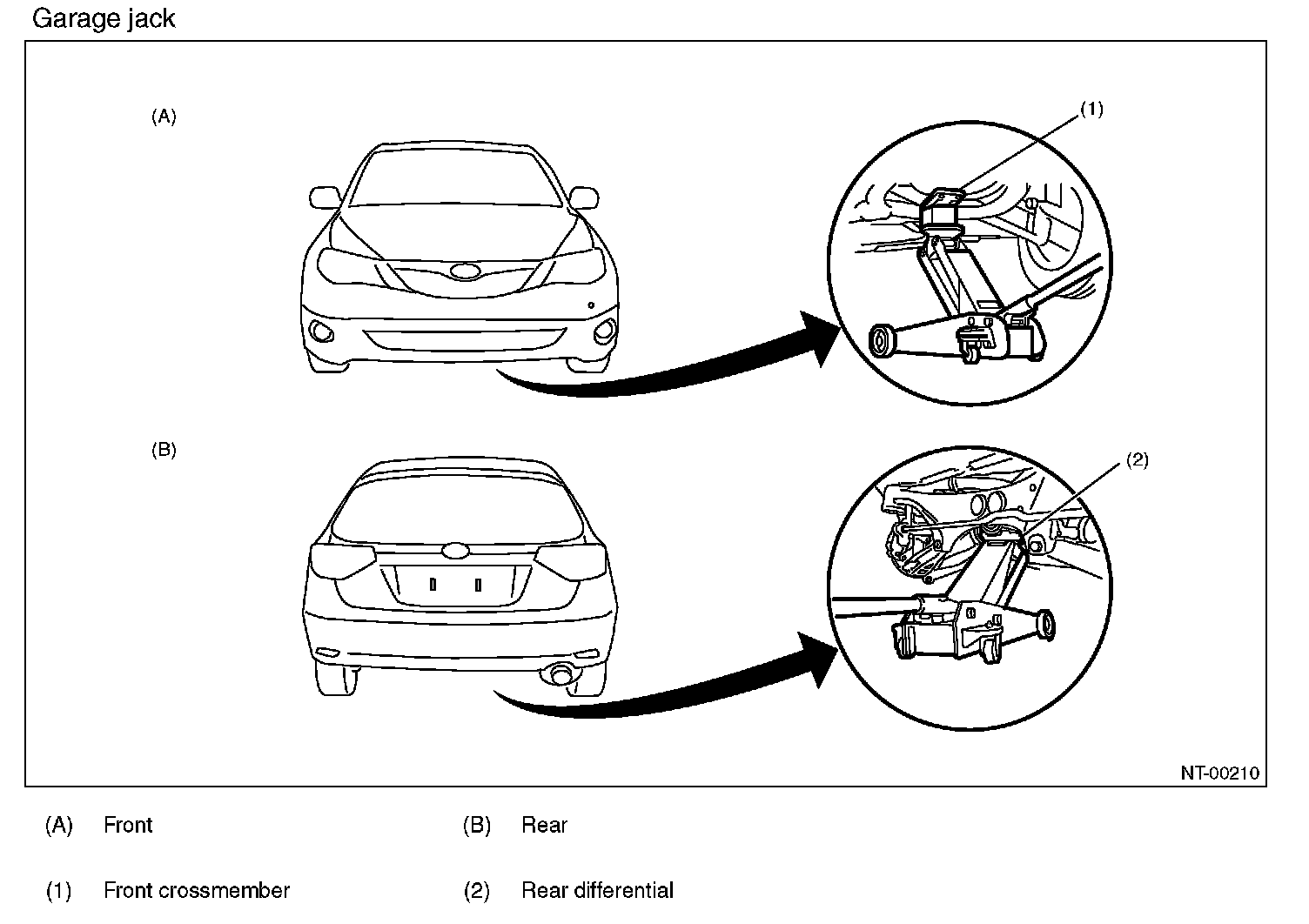 Garage jack

(A)

(1)

(B)

(2)

NT-00210

(A) Front

(B) Rear

(1) Front crossmember

(2) Rear differential