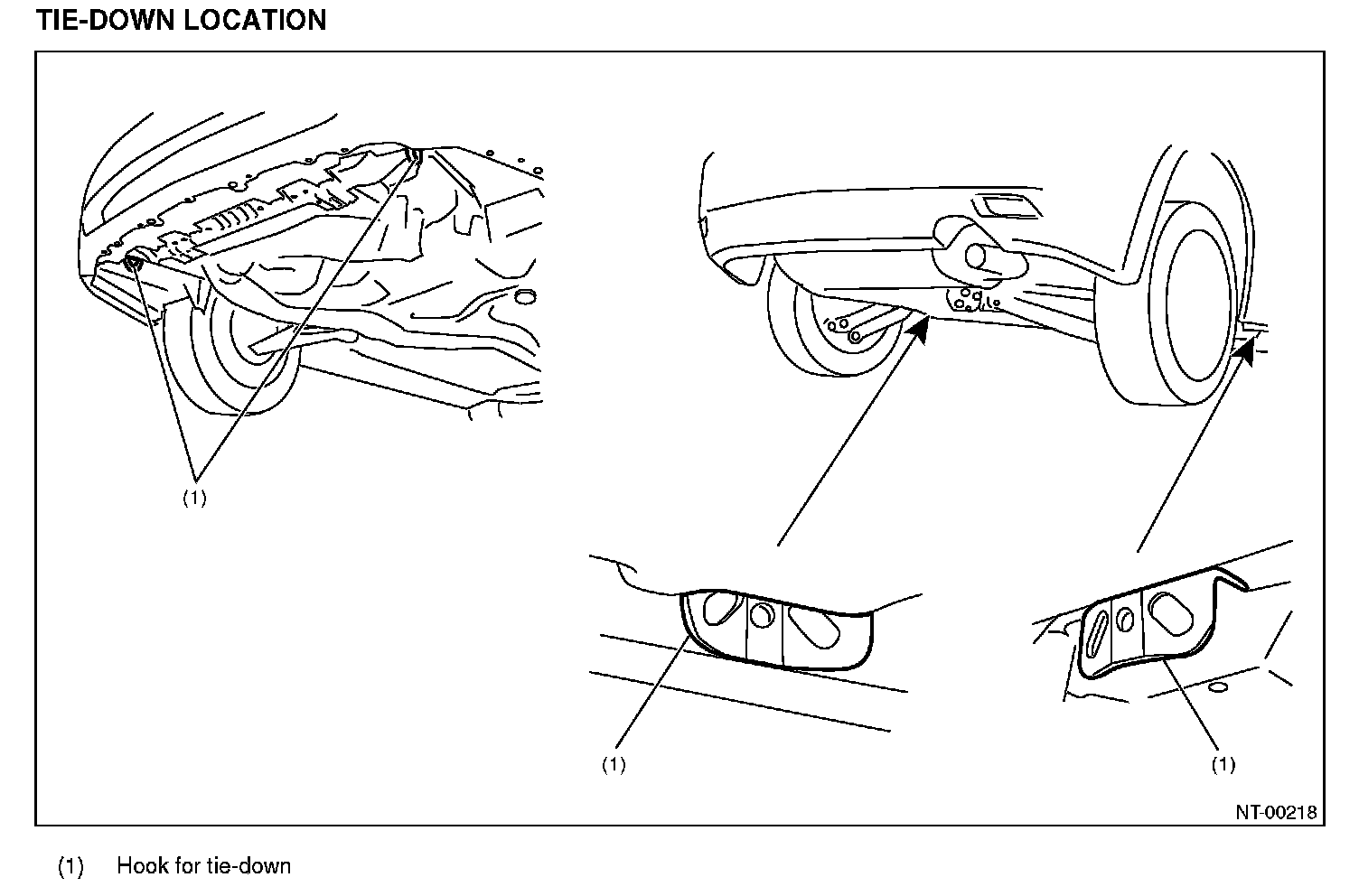 TIE-DOWN LOCATION

(1)

(1)

(1)

NT-00218

(1) Hook for tie-down