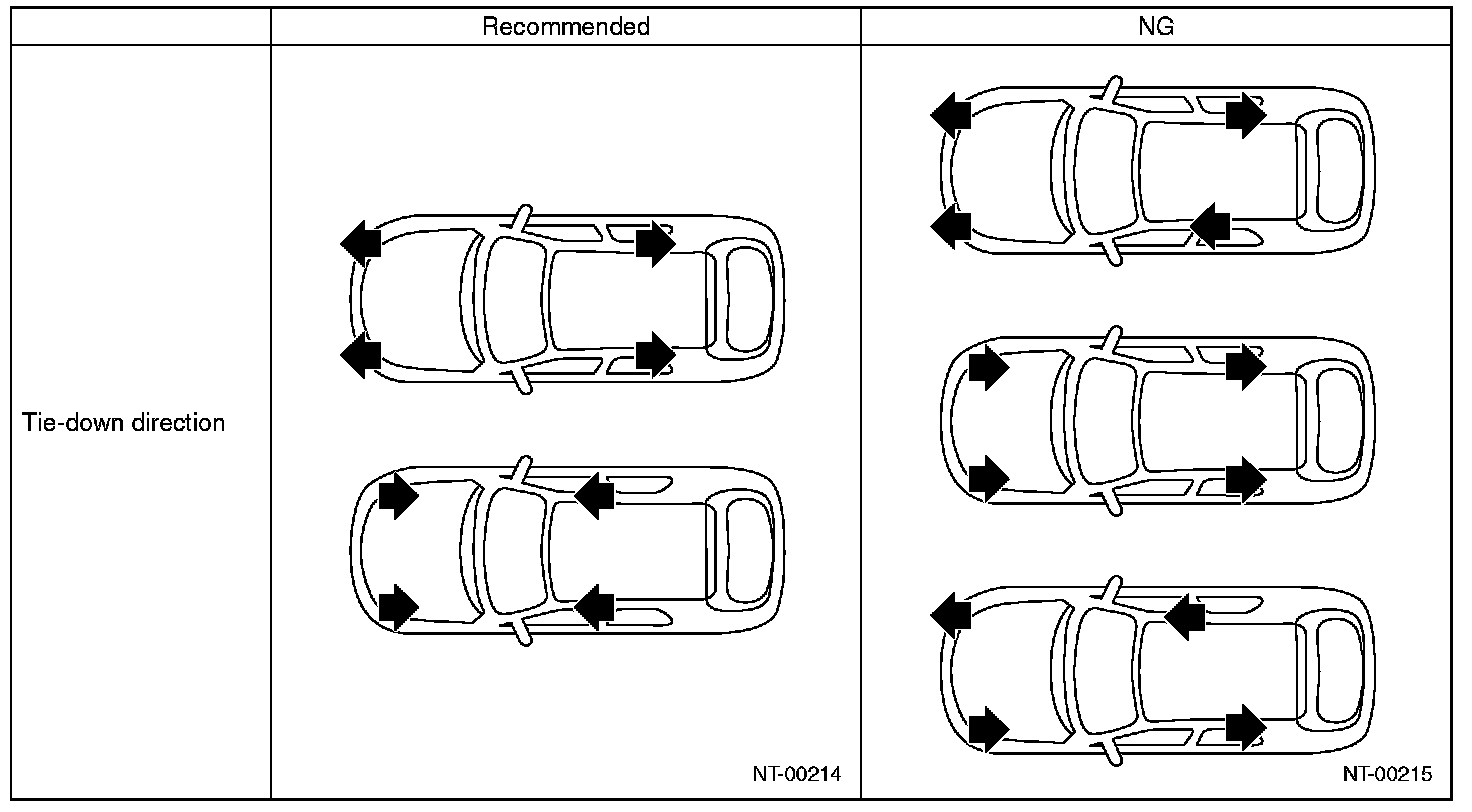 |  | Recommended | NG |
|---|---|---|
| Tie-down direction | NT-00214 | NT-00215 |