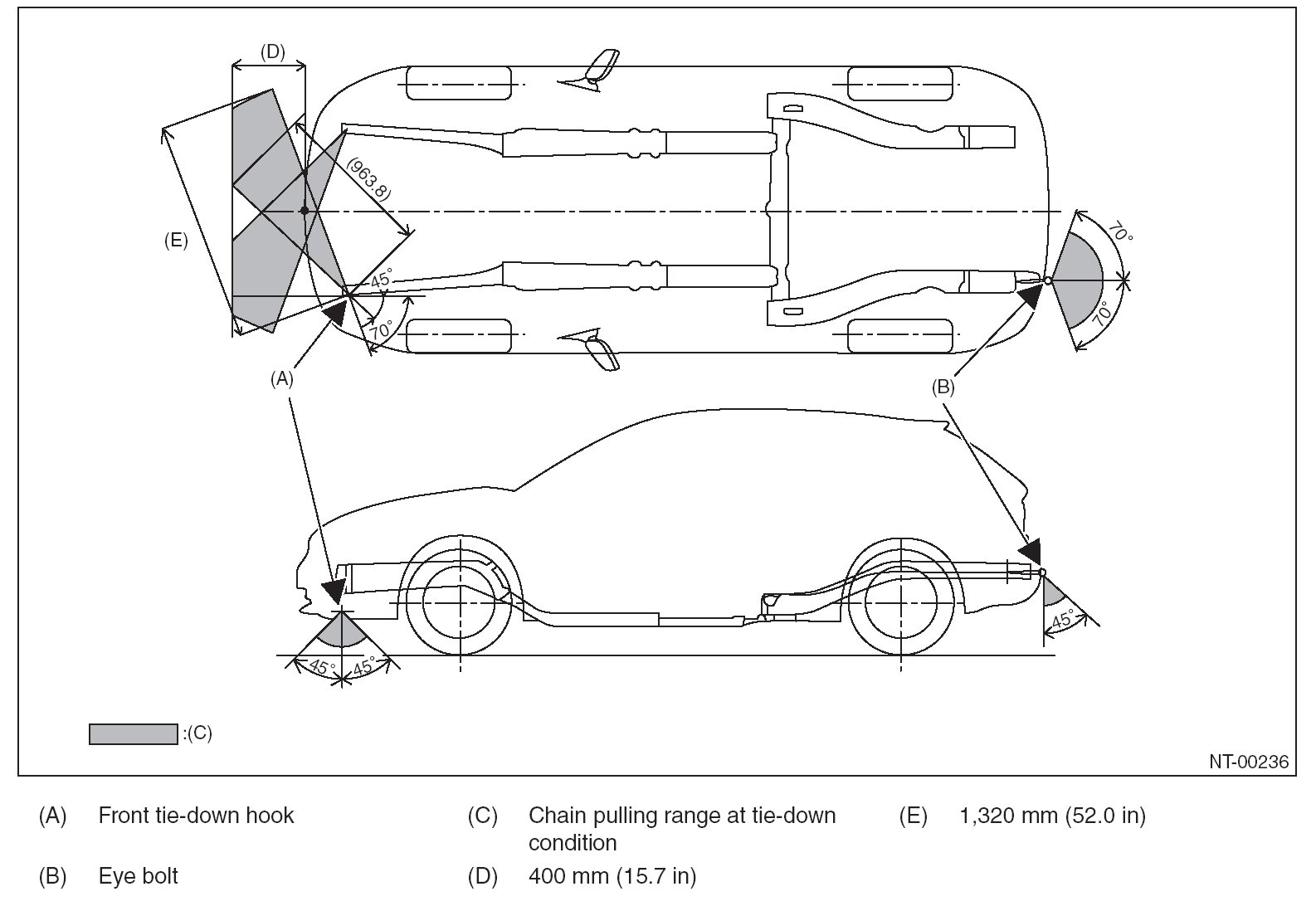 (D)

(963.8)

(E)

45°

70°

70°

70°

(A)

(B)

45°

45°

45°

:(C)

NT-00236

(A) Front tie-down hook

(B) Eye bolt

(C) Chain pulling range at tie-down condition

(D) 400 mm (15.7 in)

(E) 1,320 mm (52.0 in)