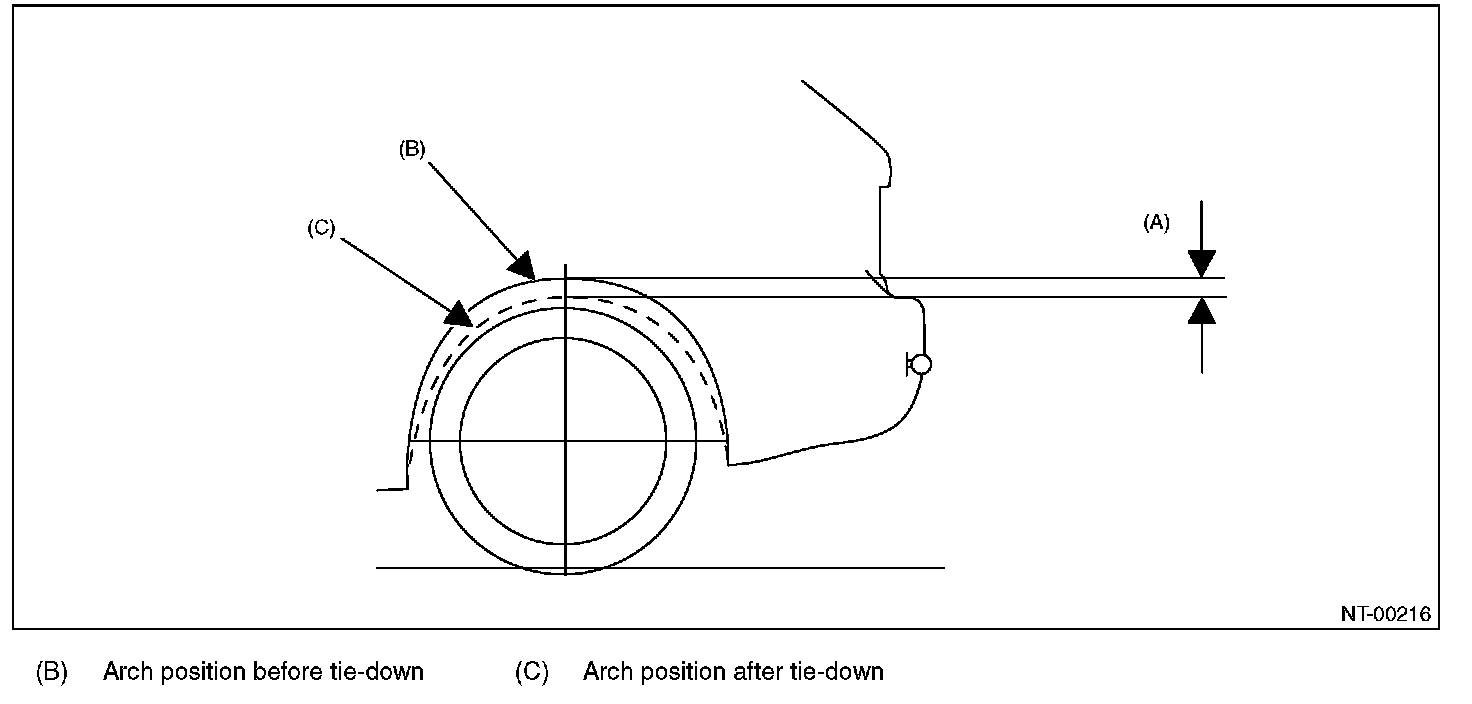 (B)
(C)
(A)
NT-00216

(B) Arch position before tie-down (C) Arch position after tie-down