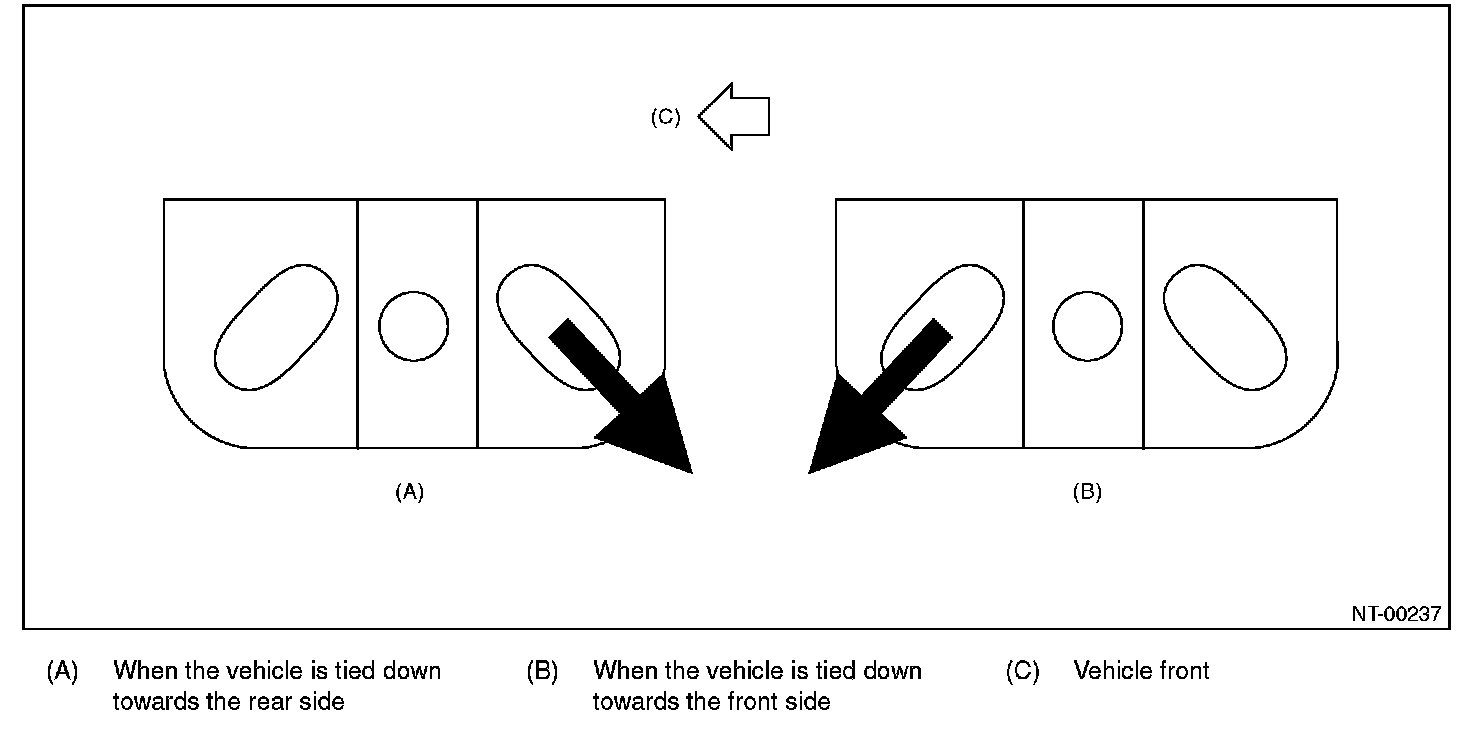 (C)

(A)

(B)

NT-00237

(A) When the vehicle is tied down towards the rear side

(B) When the vehicle is tied down towards the front side

(C) Vehicle front