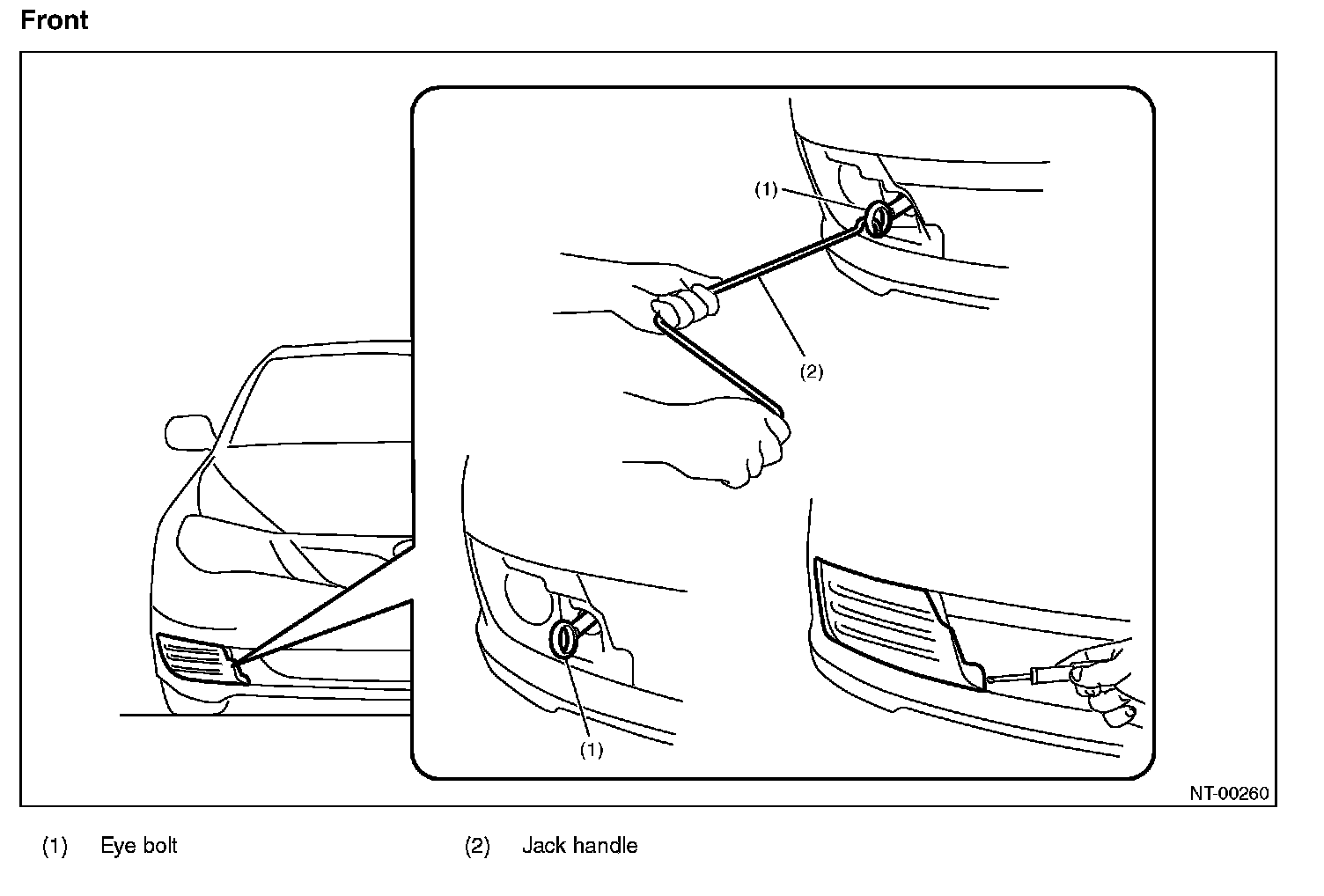 Front

(1)

(2)

(1)

NT-00260

(1) Eye bolt

(2) Jack handle