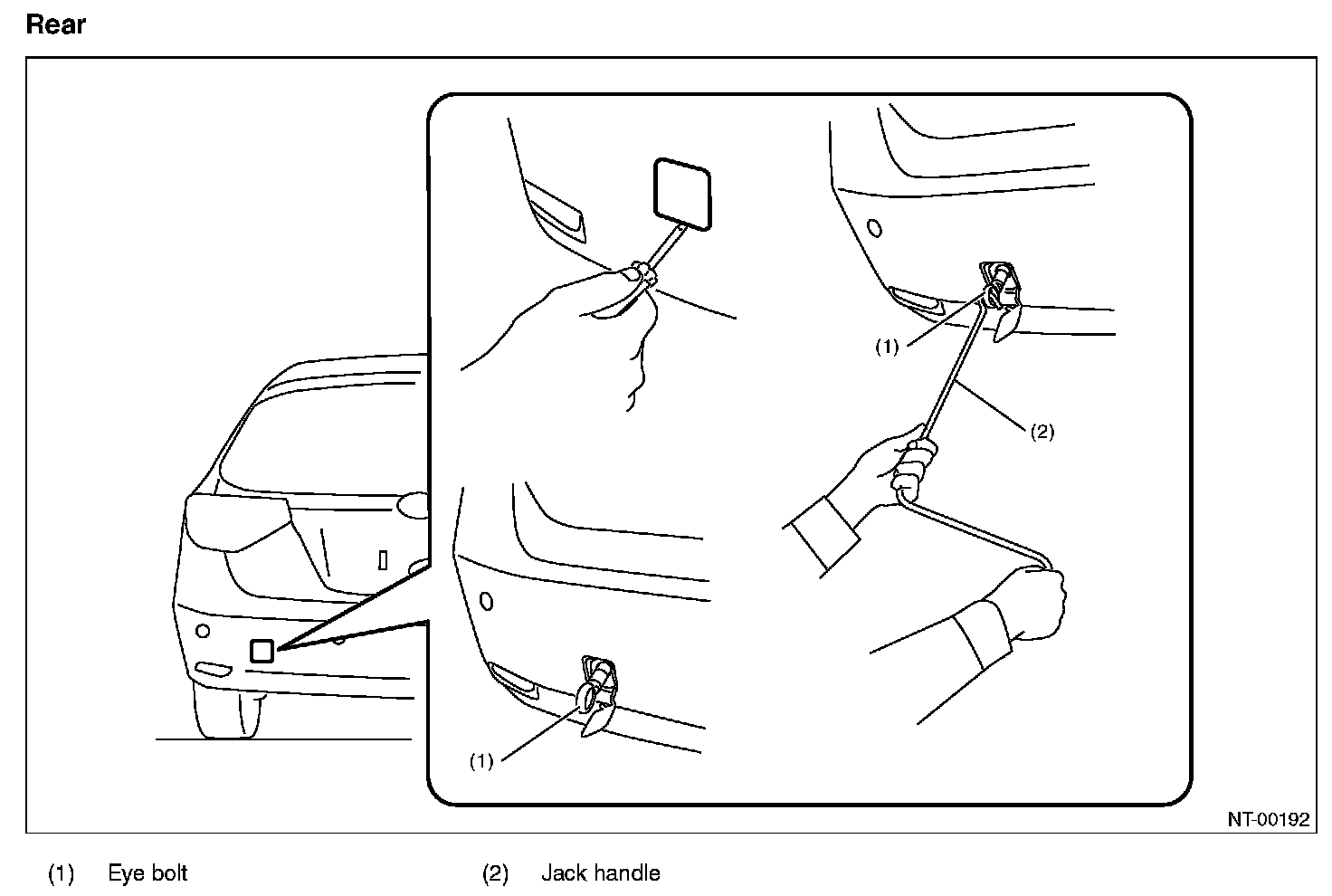 Rear

(1)

(2)

(1)

NT-00192

(1) Eye bolt

(2) Jack handle