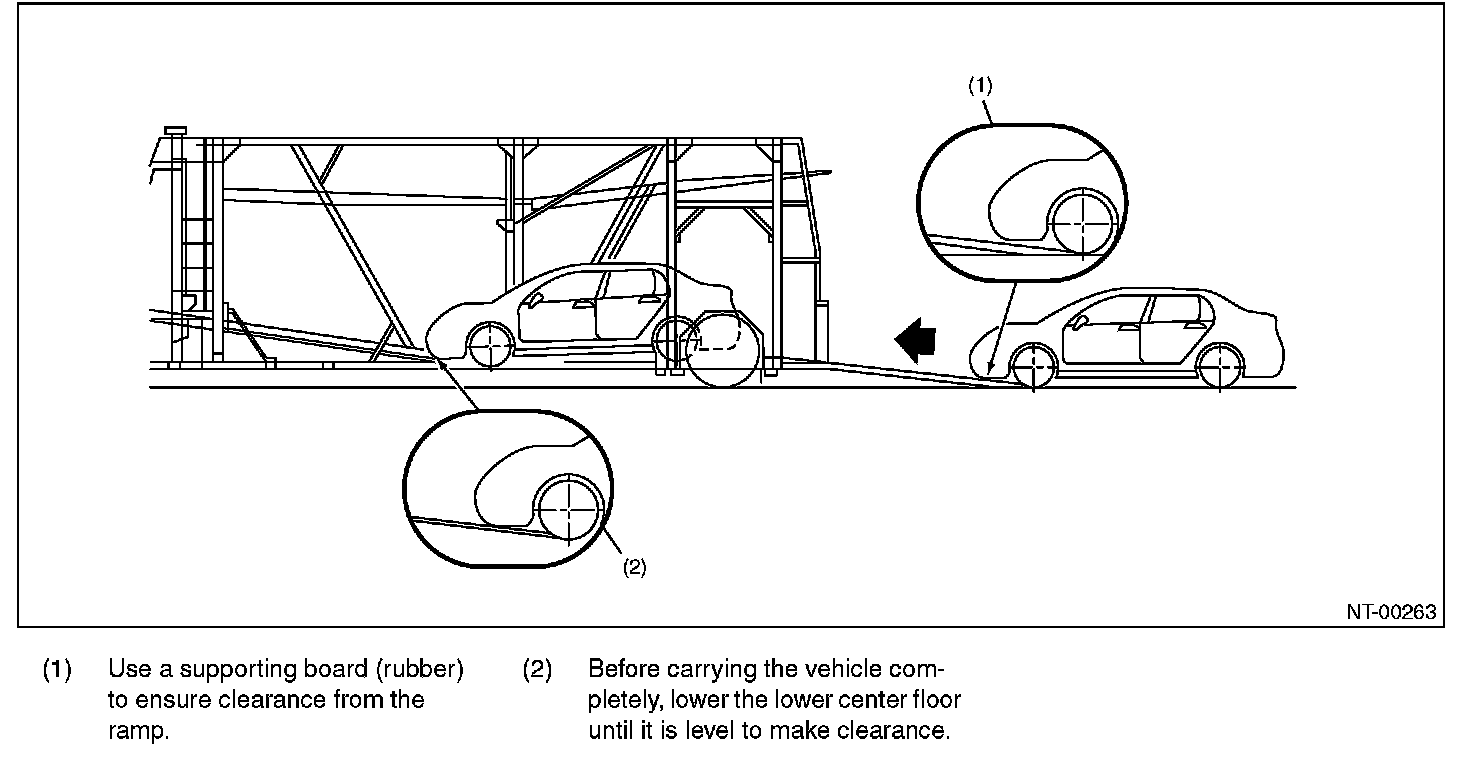 (1)

(2)

NT-00263

(1) Use a supporting board (rubber) to ensure clearance from the ramp.

(2) Before carrying the vehicle completely, lower the lower center floor until it is level to make clearance.