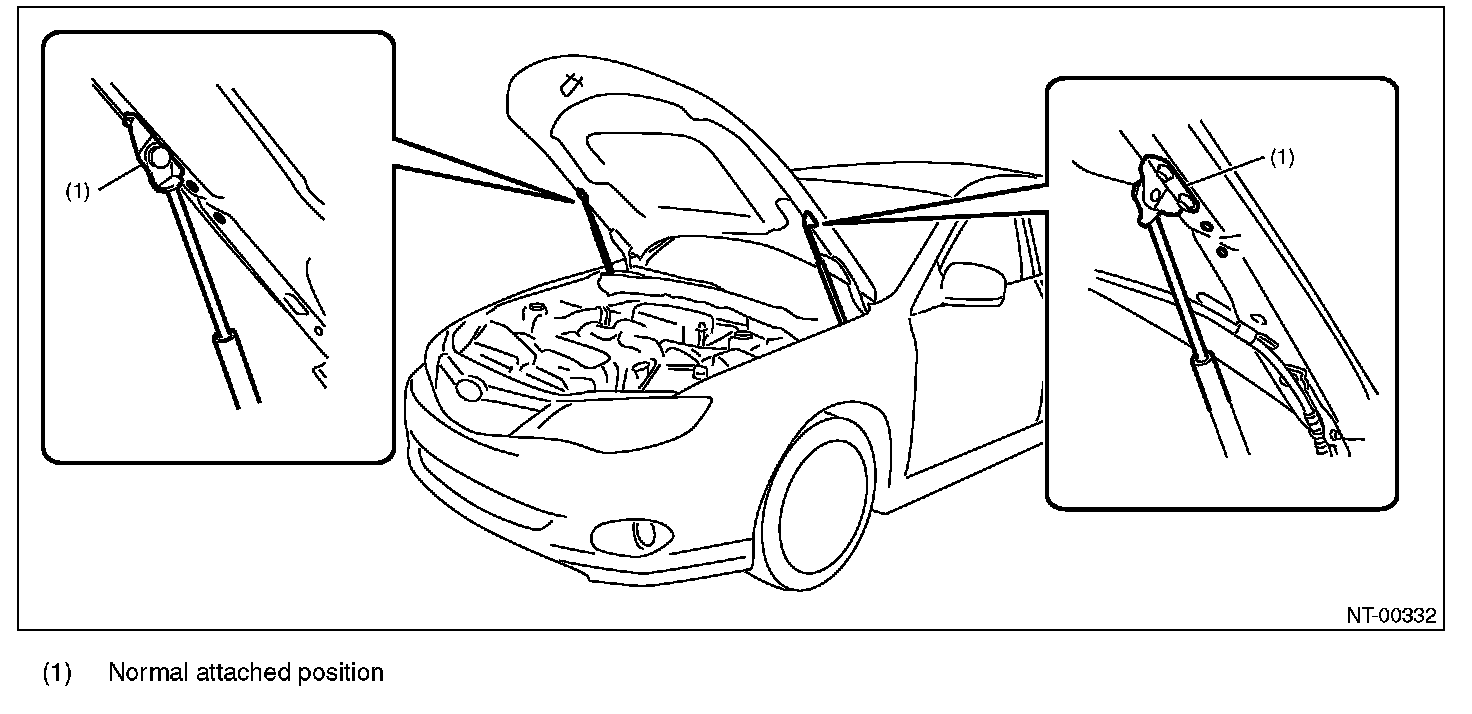 (1)

(1)

NT-00332

(1) Normal attached position