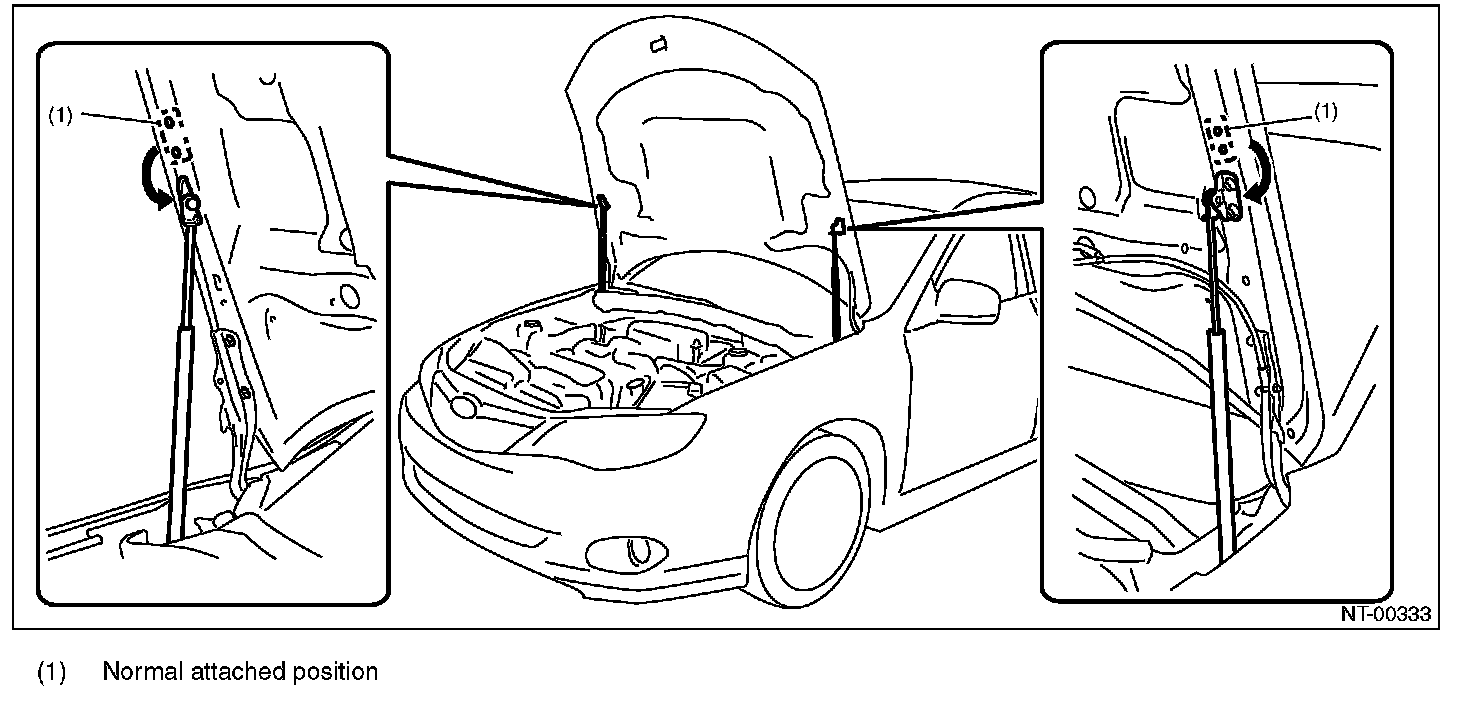 (1)

(1)

NT-00333

(1) Normal attached position