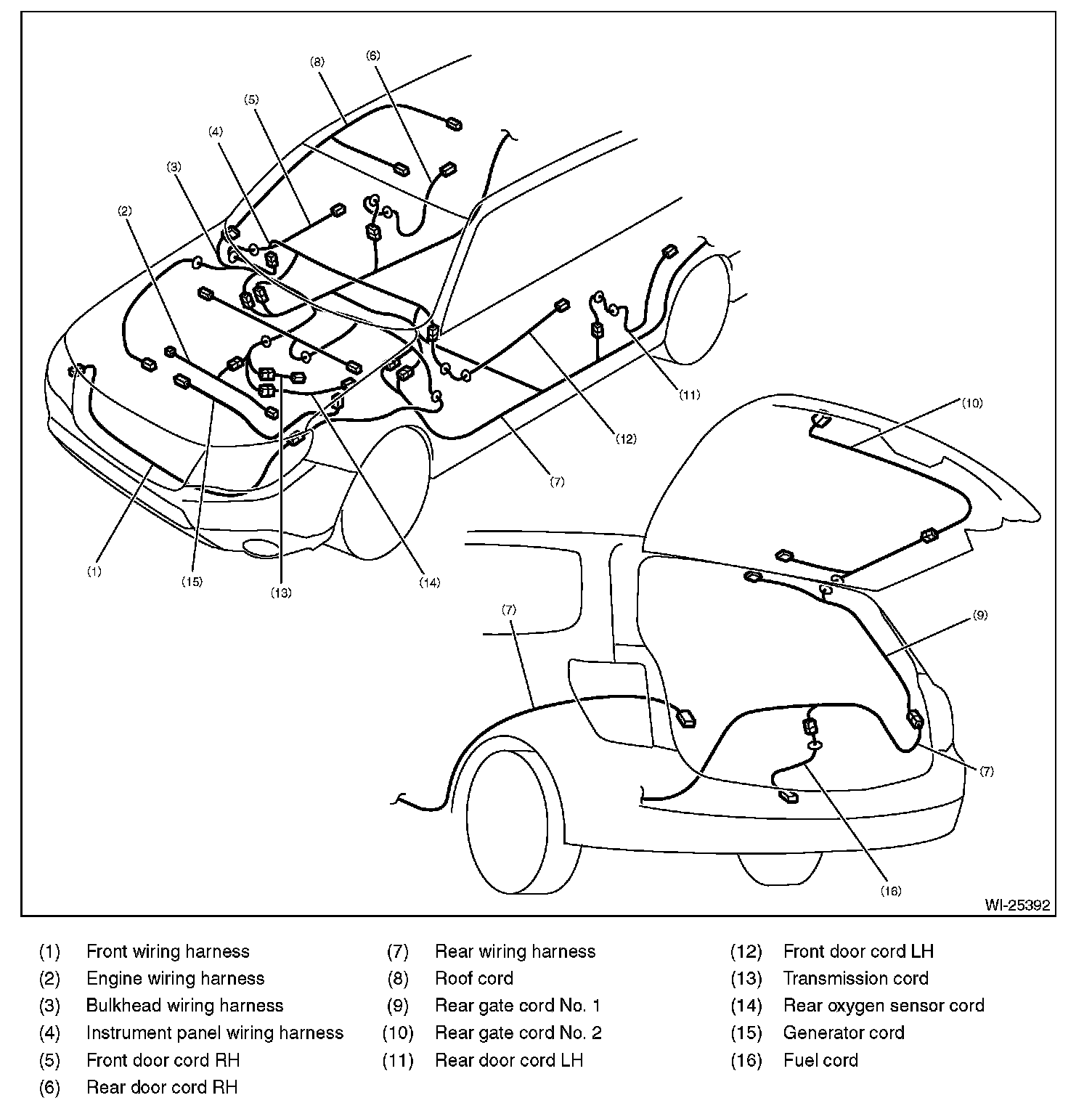 (8)
(6)
(5)
(4)
(3)
(2)
(11)
(10)
(12)
(7)
(1)
(15)
(13)
(14)
(7)
(9)
(7)
(16)
WI-25392

(1) Front wiring harness
(2) Engine wiring harness
(3) Bulkhead wiring harness
(4) Instrument panel wiring harness
(5) Front door cord RH
(6) Rear door cord RH

(7) Rear wiring harness
(8) Roof cord
(9) Rear gate cord No. 1
(10) Rear gate cord No. 2
(11) Rear door cord LH

(12) Front door cord LH
(13) Transmission cord
(14) Rear oxygen sensor cord
(15) Generator cord
(16) Fuel cord