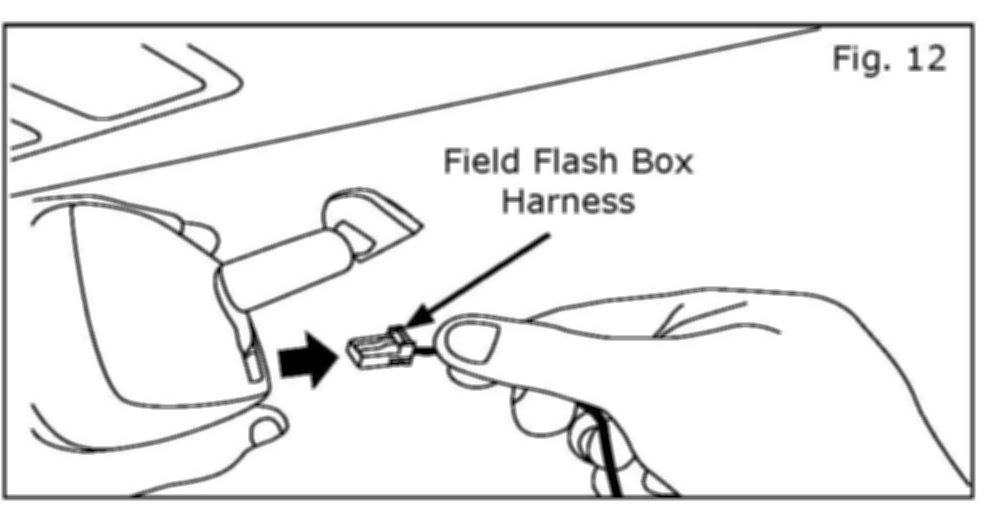 Fig. 12

Field Flash Box Harness