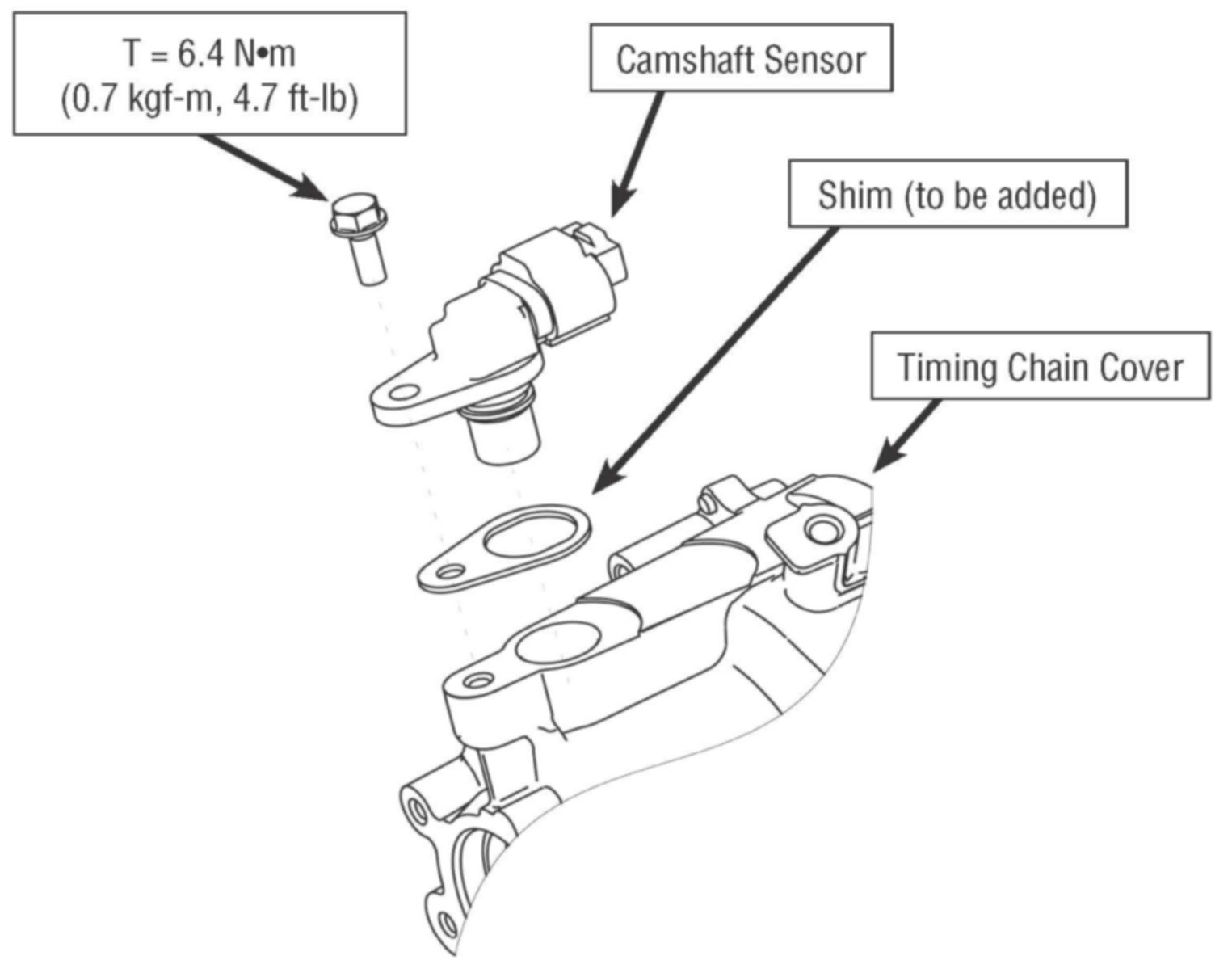 T = 6.4 N•m
(0.7 kgf-m, 4.7 ft-lb)

Camshaft Sensor

Shim (to be added)

Timing Chain Cover