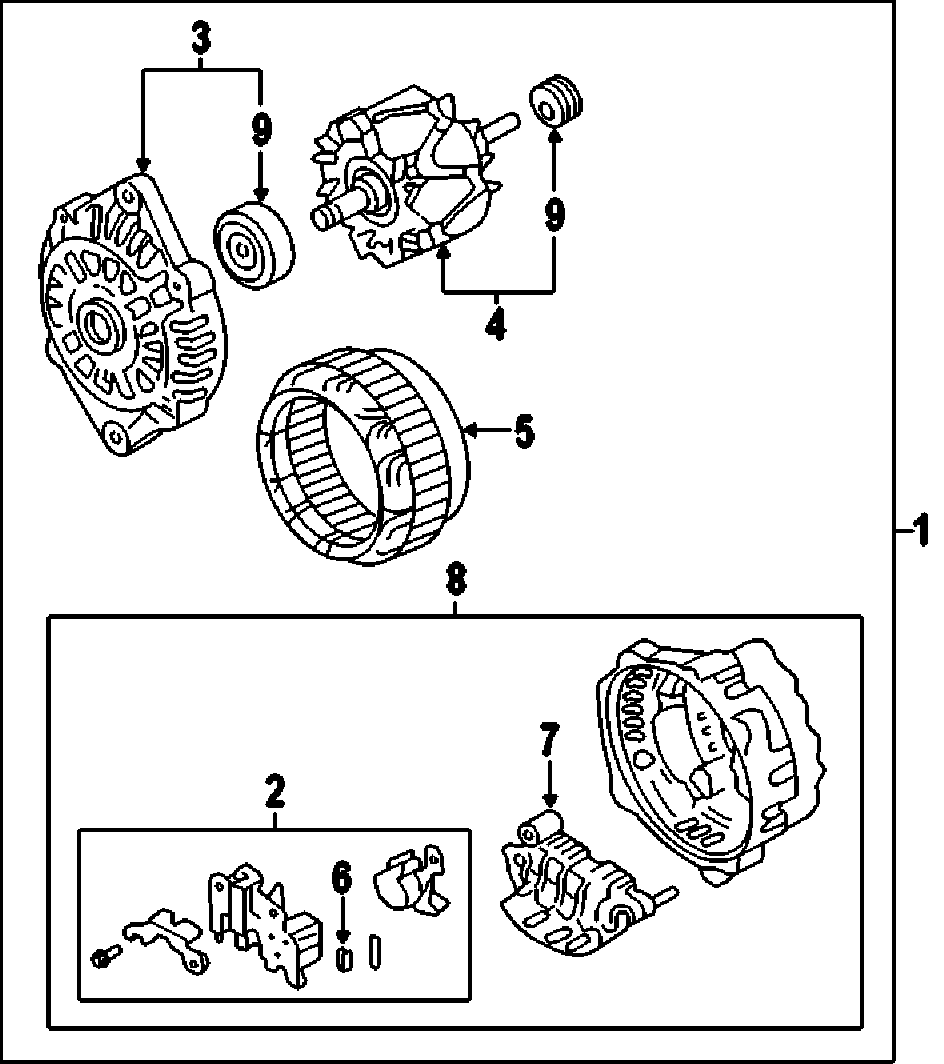 3
9
9
4
5
1
8
7
2
6