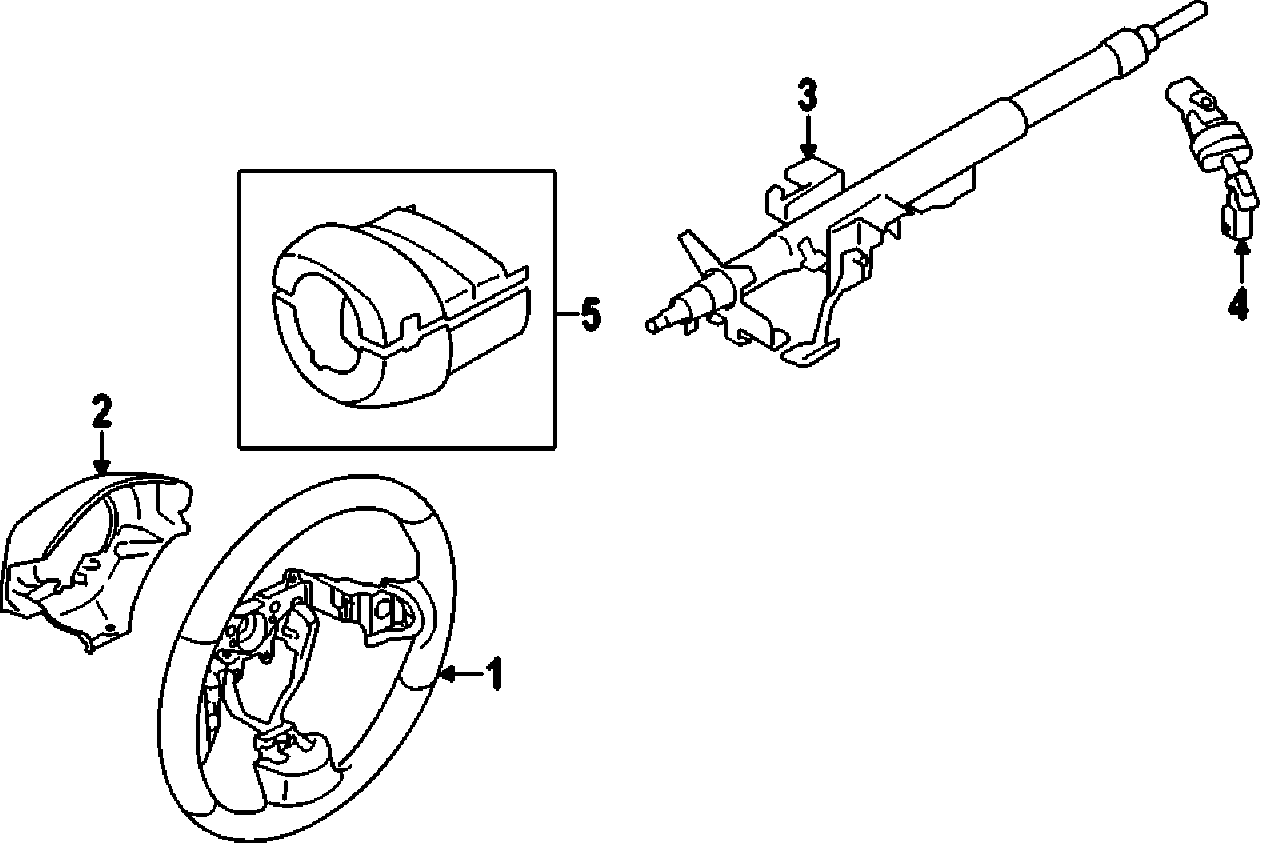 3
4
5
2
1