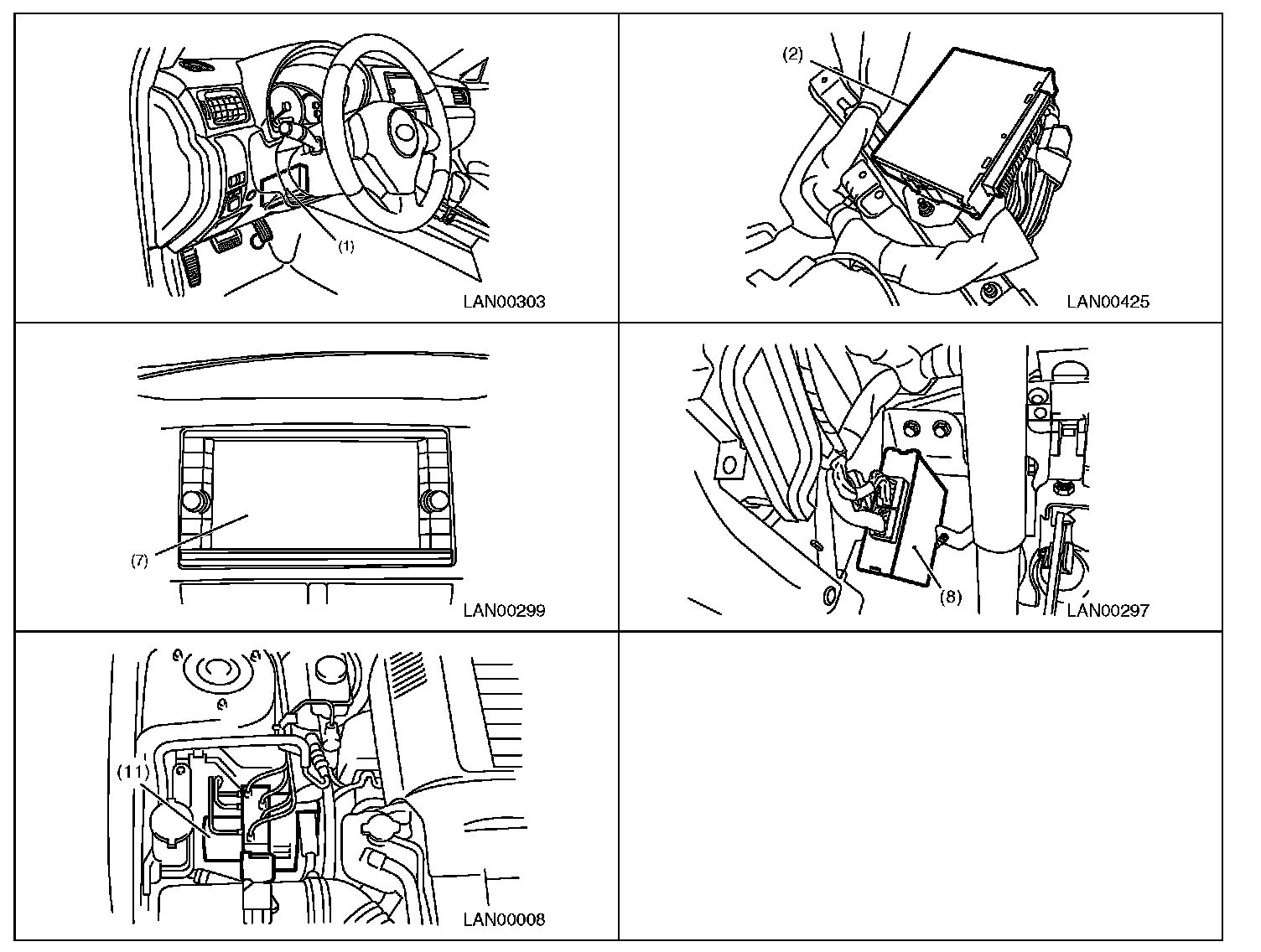 (1)

LAN00303

(2)

LAN00425

(7)

LAN00299

(8)

LAN00297

(11)

LAN00008