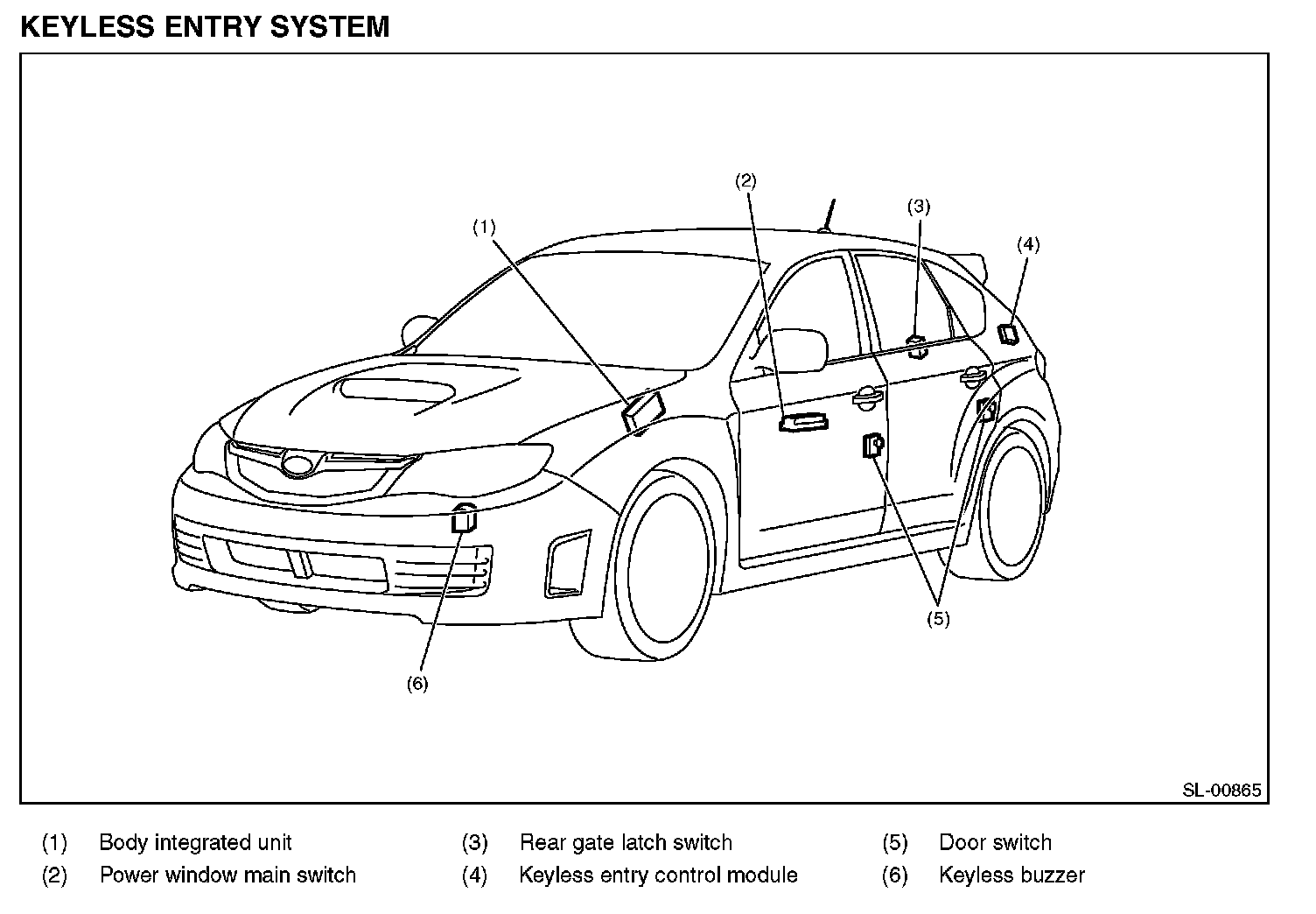 KEYLESS ENTRY SYSTEM

(1)
(2)
(3)
(4)
(5)
(6)

SL-00865

(1) Body integrated unit
(2) Power window main switch
(3) Rear gate latch switch
(4) Keyless entry control module
(5) Door switch
(6) Keyless buzzer