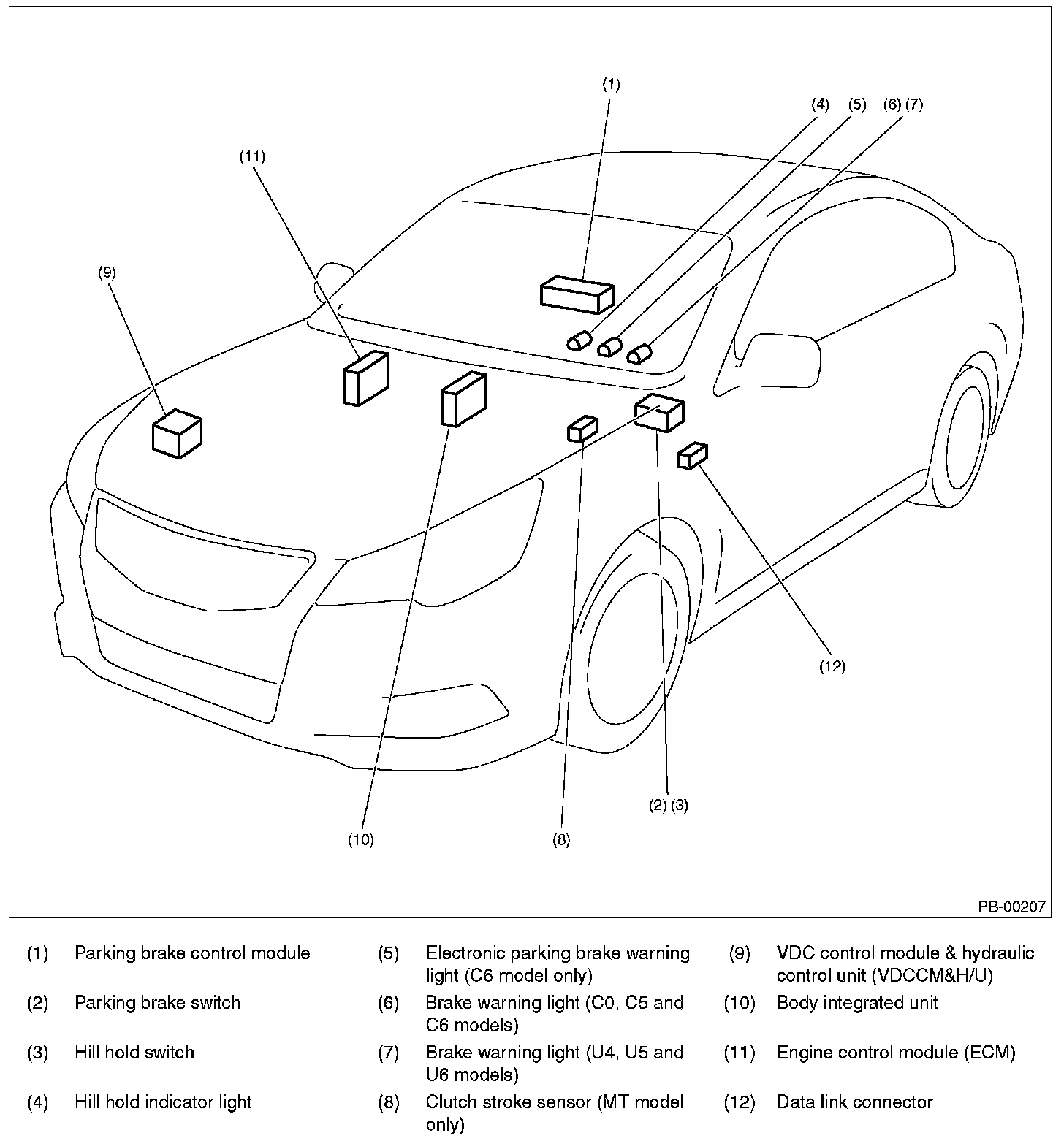 (1)

(4) (5) (6) (7)

(11)

(9)

(12)

(2) (3)

(10)

(8)

PB-00207

(1) Parking brake control module

(2) Parking brake switch

(3) Hill hold switch

(4) Hill hold indicator light

(5) Electronic parking brake warning light (C6 model only)

(6) Brake warning light (C0, C5 and C6 models)

(7) Brake warning light (U4, U5 and U6 models)

(8) Clutch stroke sensor (MT model only)

(9) VDC control module & hydraulic control unit (VDCCM&H/U)

(10) Body integrated unit

(11) Engine control module (ECM)

(12) Data link connector