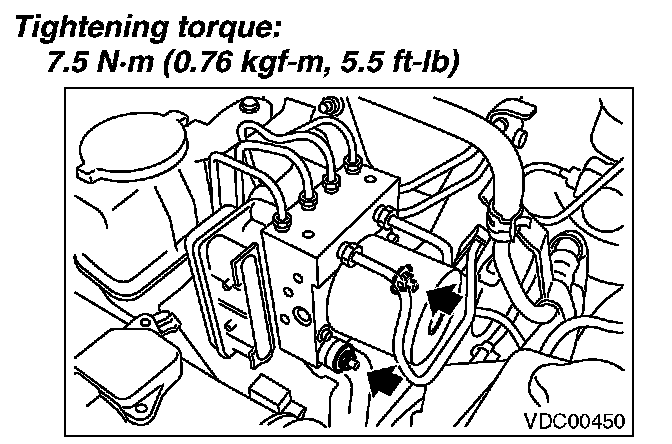 Tightening torque:
7.5 N·m (0.76 kgf-m, 5.5 ft-lb)

VDC00450