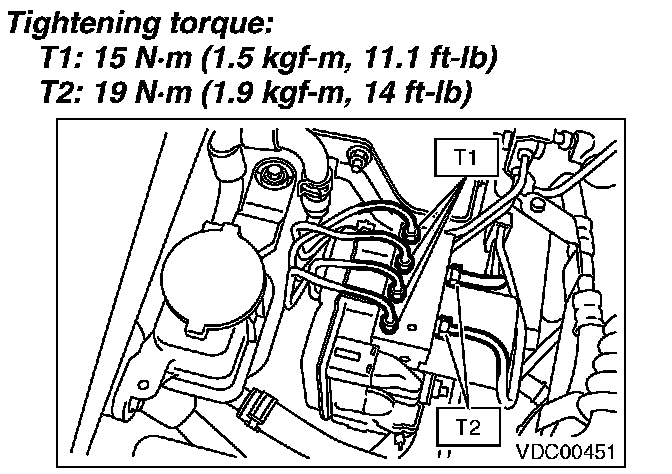 Tightening torque:
T1: 15 N·m (1.5 kgf-m, 11.1 ft-lb)
T2: 19 N·m (1.9 kgf-m, 14 ft-lb)

T1

T2

VDC00451