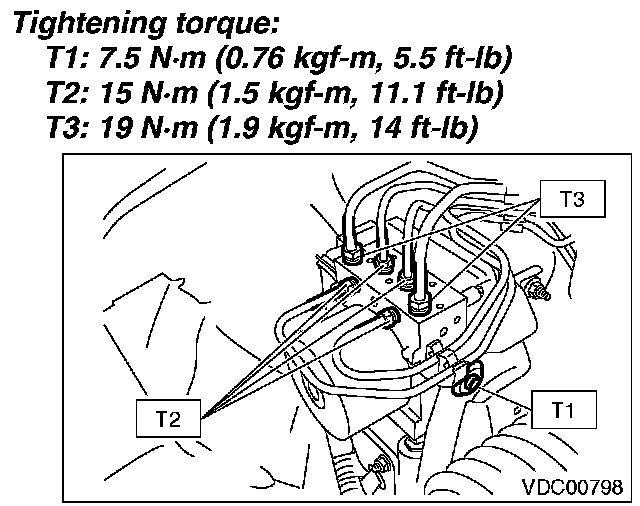 Tightening torque:
T1: 7.5 N·m (0.76 kgf-m, 5.5 ft-lb)
T2: 15 N·m (1.5 kgf-m, 11.1 ft-lb)
T3: 19 N·m (1.9 kgf-m, 14 ft-lb)

T3

T2

T1

VDC00798