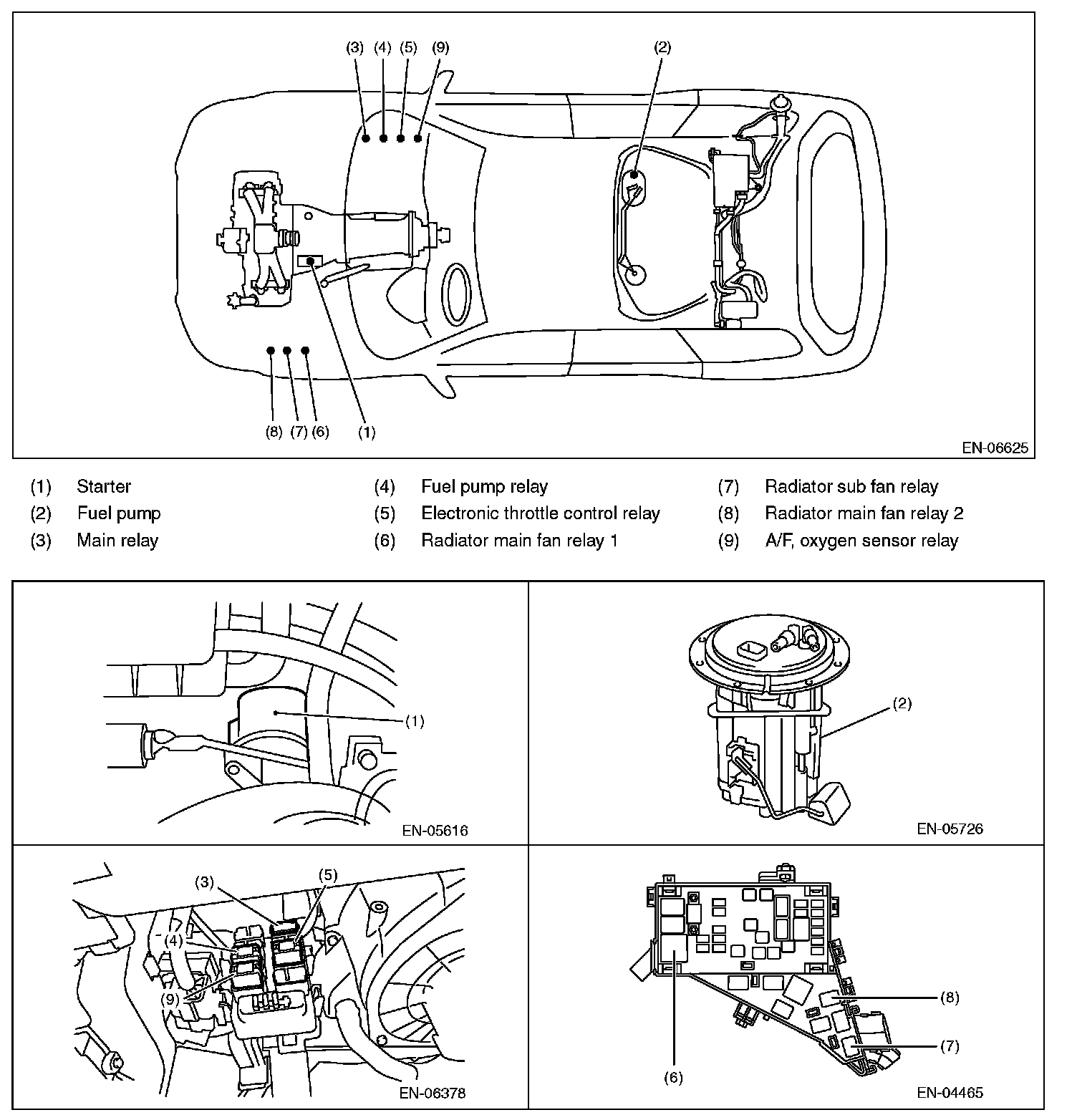 (3) (4) (5) (9)

(2)

(8) (7) (6) (1)

EN-06625

(1) Starter
(2) Fuel pump
(3) Main relay
(4) Fuel pump relay
(5) Electronic throttle control relay
(6) Radiator main fan relay 1
(7) Radiator sub fan relay
(8) Radiator main fan relay 2
(9) A/F, oxygen sensor relay

(1)

EN-05616

(2)

EN-05726

(3)
(5)
(4)
(9)

EN-06378

(8)
(7)
(6)

EN-04465