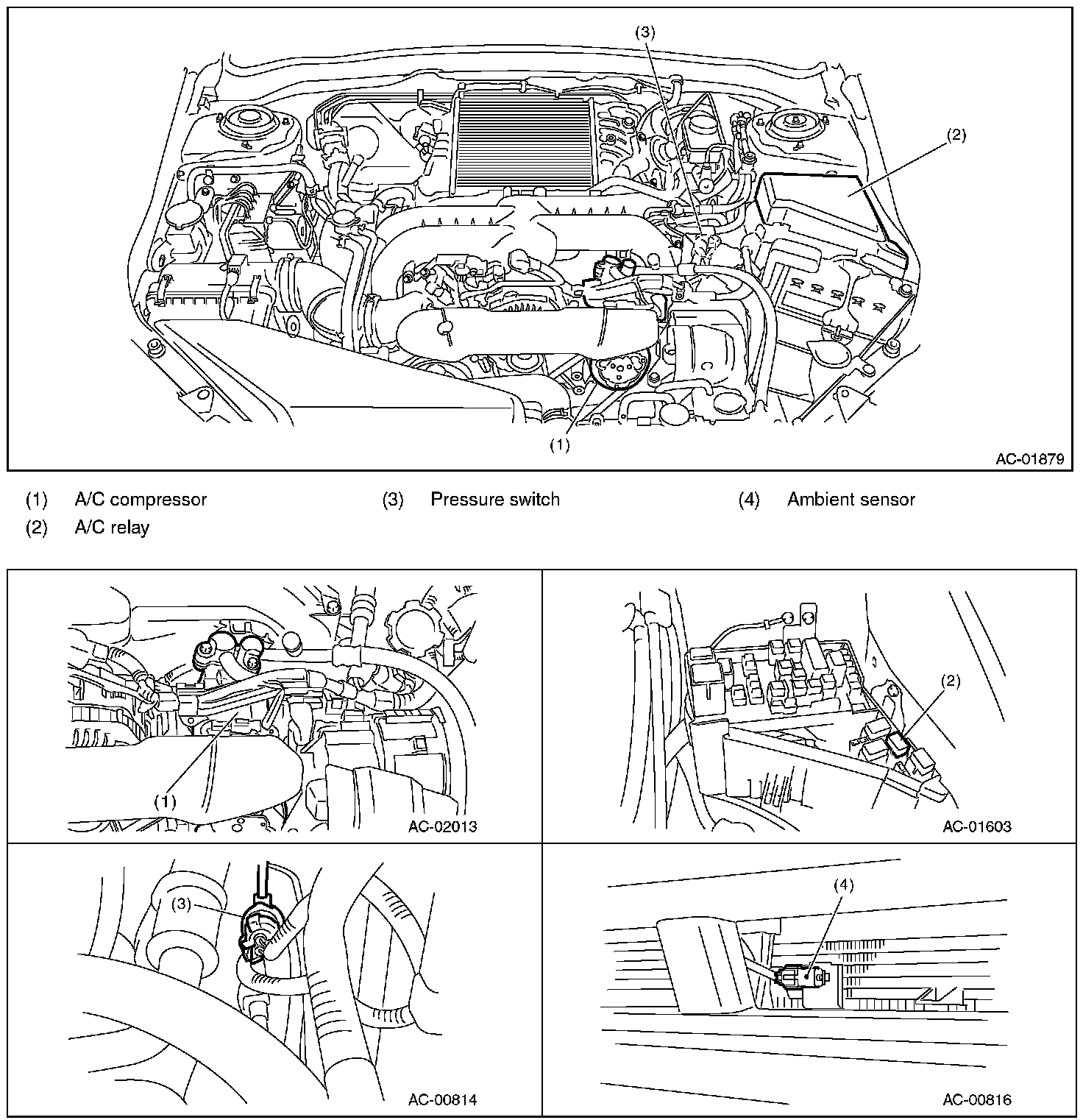 (3)

(2)

(1)

AC-01879

(1) A/C compressor

(2) A/C relay

(3) Pressure switch

(4) Ambient sensor

(1)

AC-02013

(2)

AC-01603

(3)

AC-00814

(4)

AC-00816