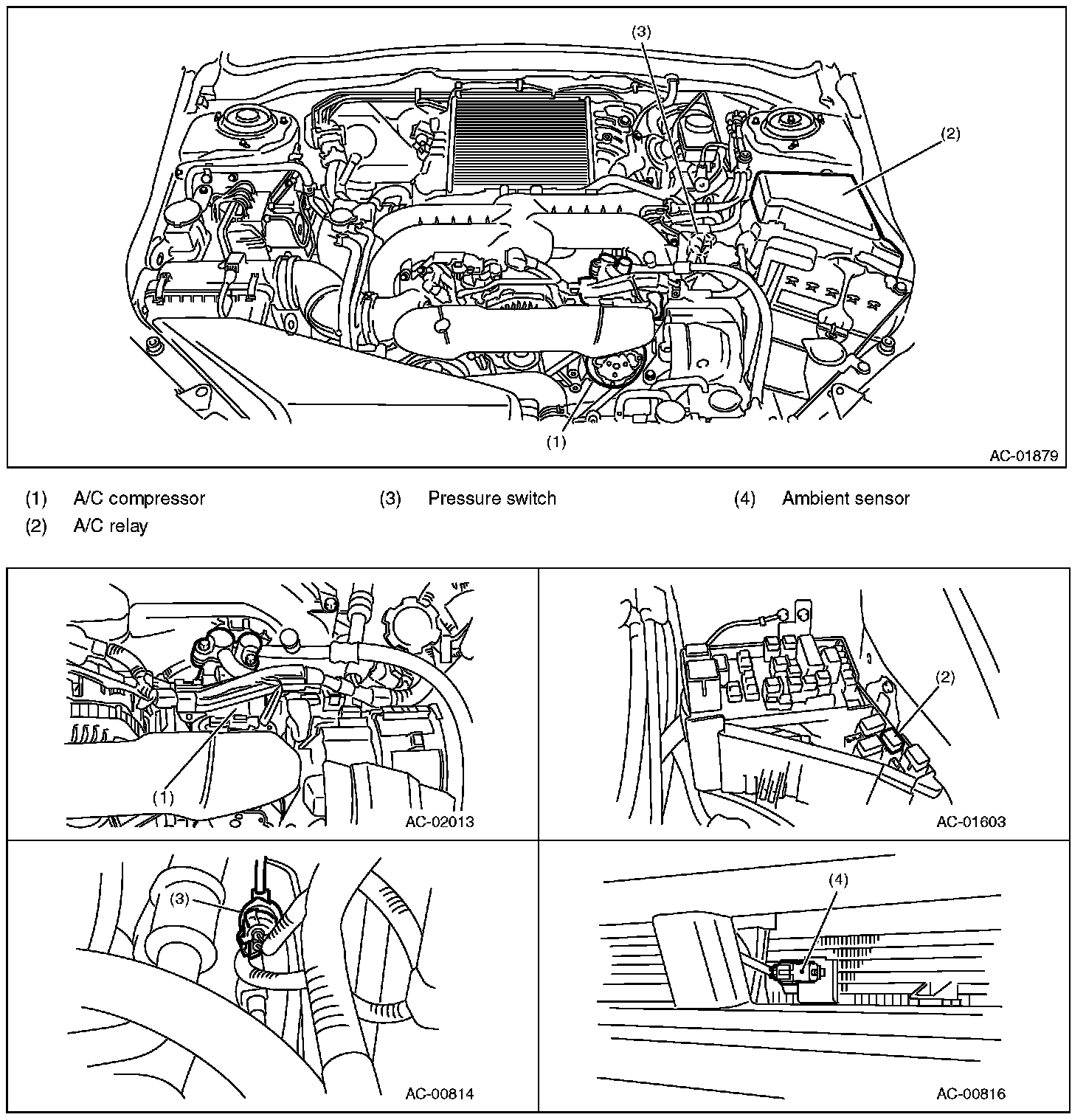 (3)

(2)

(1)

AC-01879

(1) A/C compressor
(2) A/C relay
(3) Pressure switch
(4) Ambient sensor

(1)

AC-02013

(2)

AC-01603

(3)

AC-00814

(4)

AC-00816