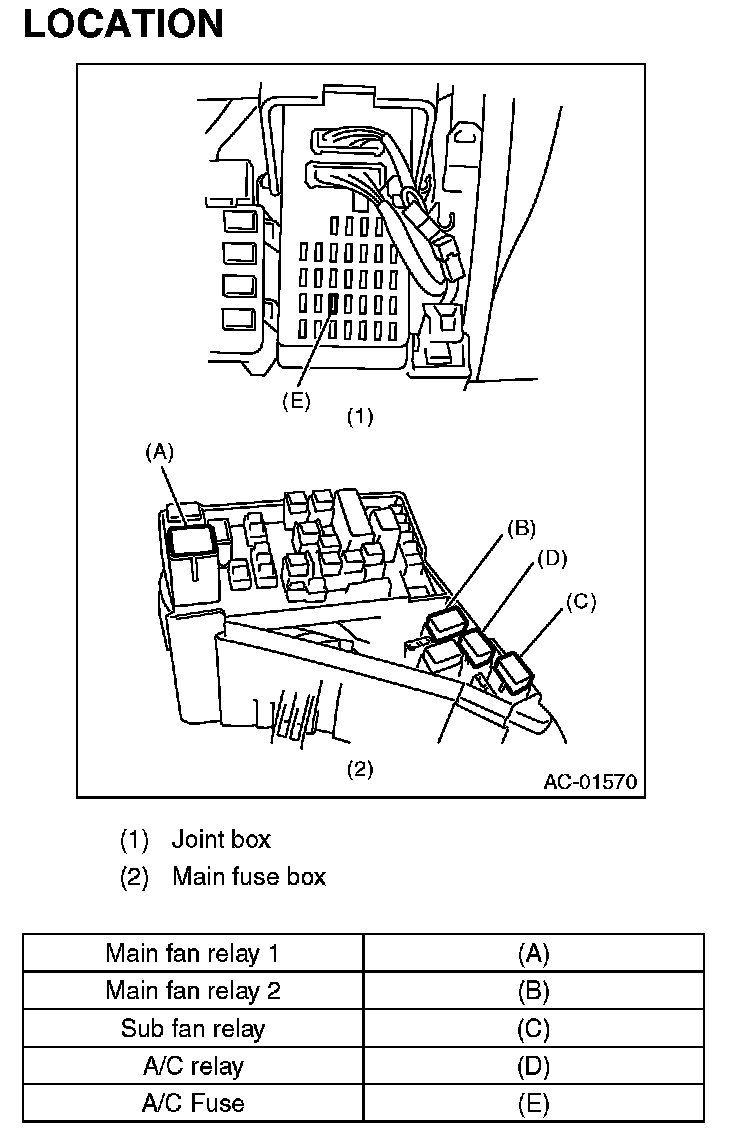 LOCATION

(E)
(1)
(A)
(B)
(D)
(C)
(2)
AC-01570

(1) Joint box
(2) Main fuse box

| Main fan relay 1 | (A) |
|---|---|
| Main fan relay 2 | (B) |
| Sub fan relay | (C) |
| A/C relay | (D) |
| A/C Fuse | (E) |