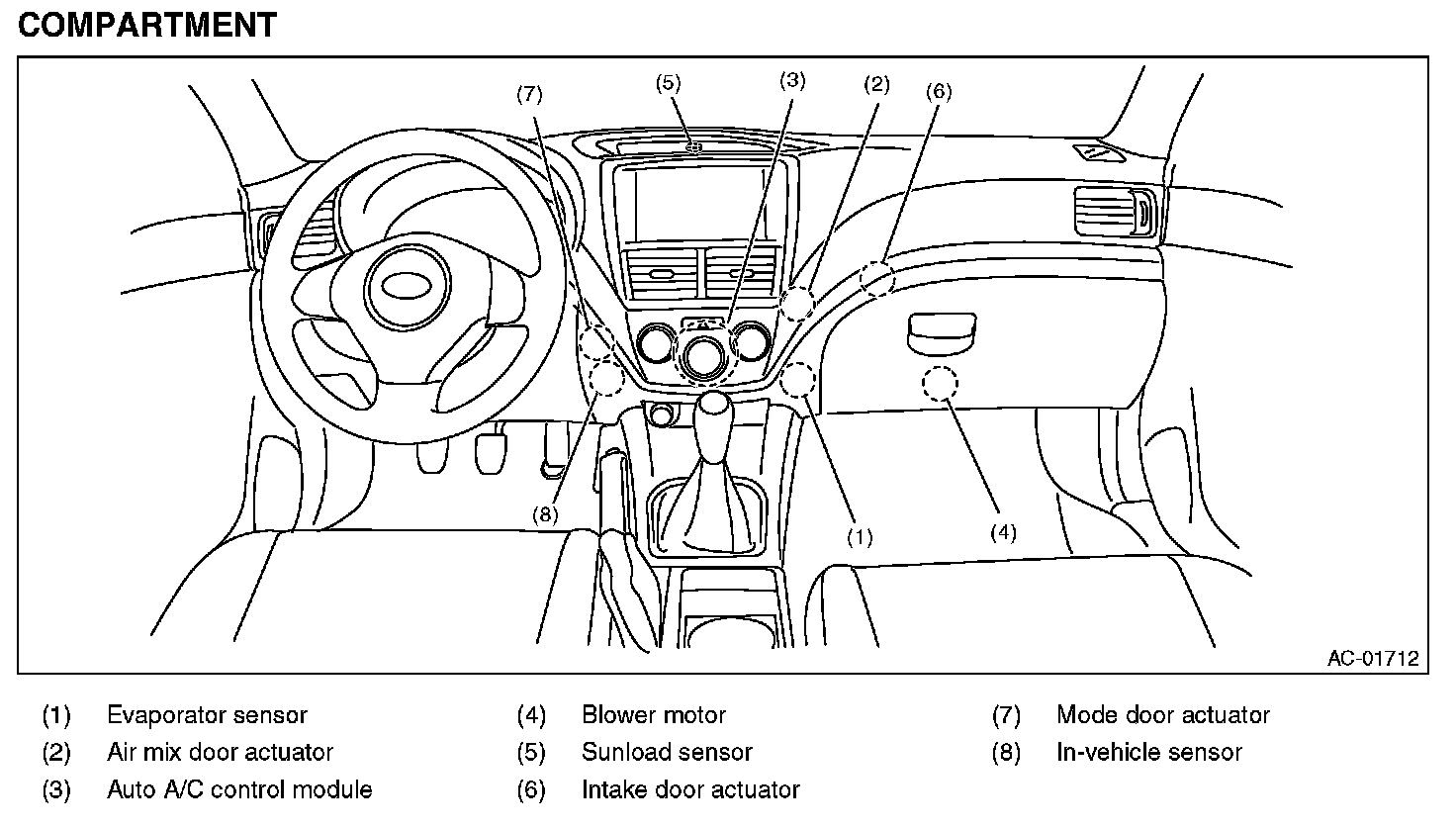 COMPARTMENT

(7) (5) (3) (2) (6)

(8) (1) (4)

AC-01712

(1) Evaporator sensor
(2) Air mix door actuator
(3) Auto A/C control module

(4) Blower motor
(5) Sunload sensor
(6) Intake door actuator

(7) Mode door actuator
(8) In-vehicle sensor