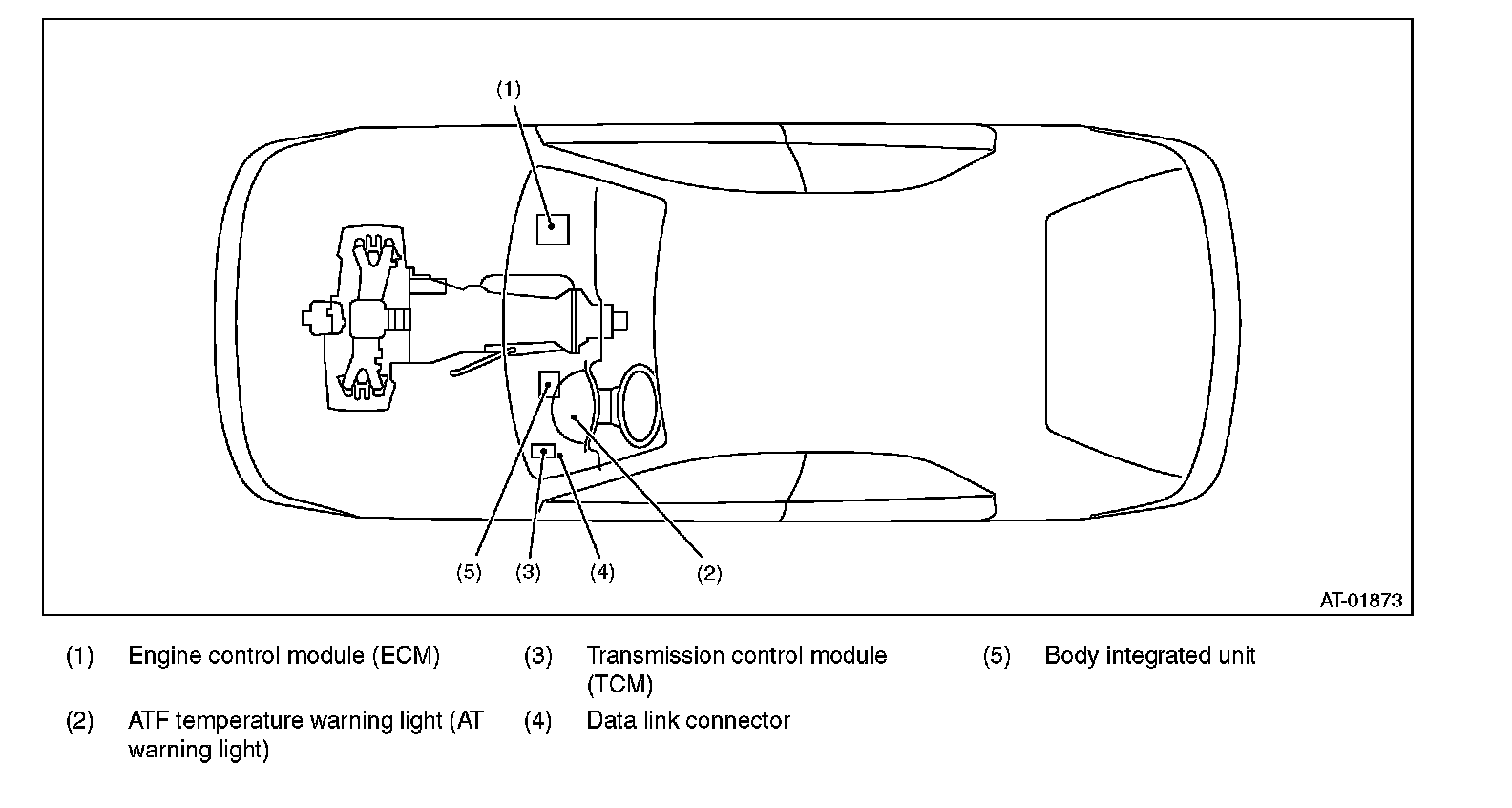 (1)

(5) (3) (4) (2)

AT-01873

(1) Engine control module (ECM)

(2) ATF temperature warning light (AT warning light)

(3) Transmission control module (TCM)

(4) Data link connector

(5) Body integrated unit