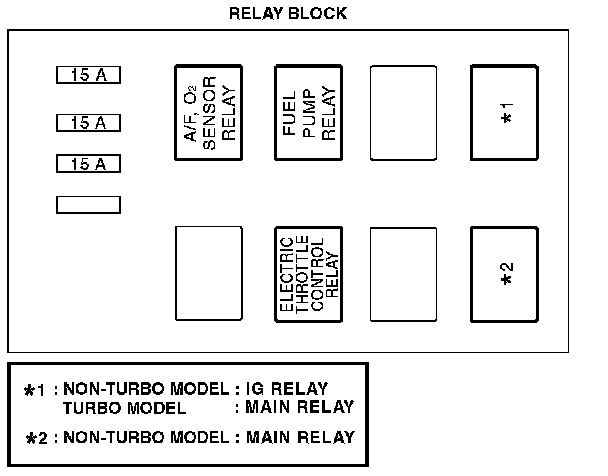 RELAY BLOCK

15 A

15 A

15 A

A/F, $O_2$ SENSOR RELAY

FUEL PUMP RELAY

*1

ELECTRIC THROTTLE CONTROL RELAY

*2

*1 : NON-TURBO MODEL : IG RELAY
TURBO MODEL : MAIN RELAY

*2 : NON-TURBO MODEL : MAIN RELAY