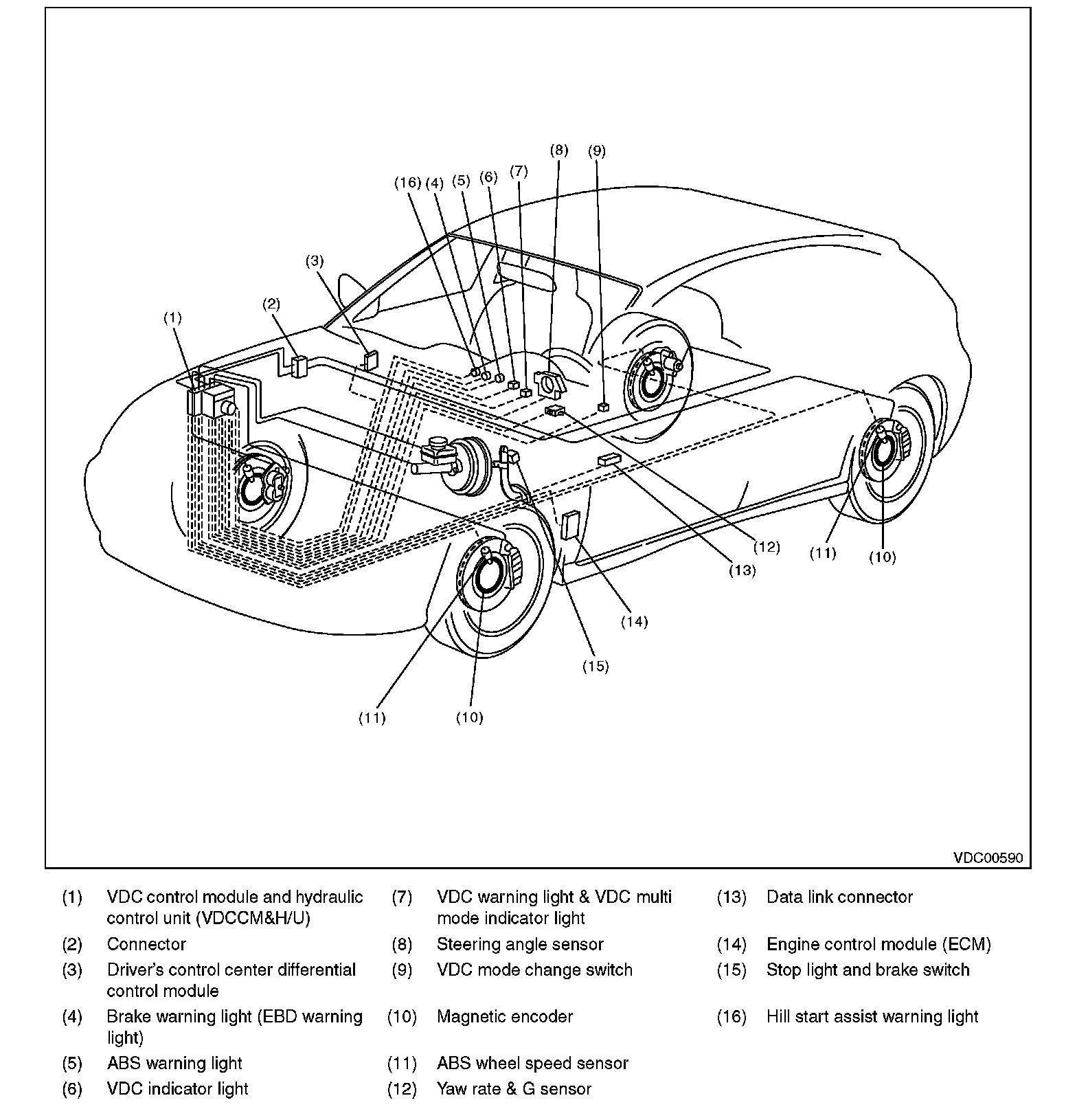 (8) (9)
(16) (4) (5) (6) (7)
(3)
(2)
(1)
(12)
(11) (10)
(13)
(14)
(15)
(11) (10)

VDC00590

(1) VDC control module and hydraulic control unit (VDCCM&H/U)
(2) Connector
(3) Driver's control center differential control module
(4) Brake warning light (EBD warning light)
(5) ABS warning light
(6) VDC indicator light

(7) VDC warning light & VDC multi mode indicator light
(8) Steering angle sensor
(9) VDC mode change switch
(10) Magnetic encoder
(11) ABS wheel speed sensor
(12) Yaw rate & G sensor

(13) Data link connector
(14) Engine control module (ECM)
(15) Stop light and brake switch
(16) Hill start assist warning light