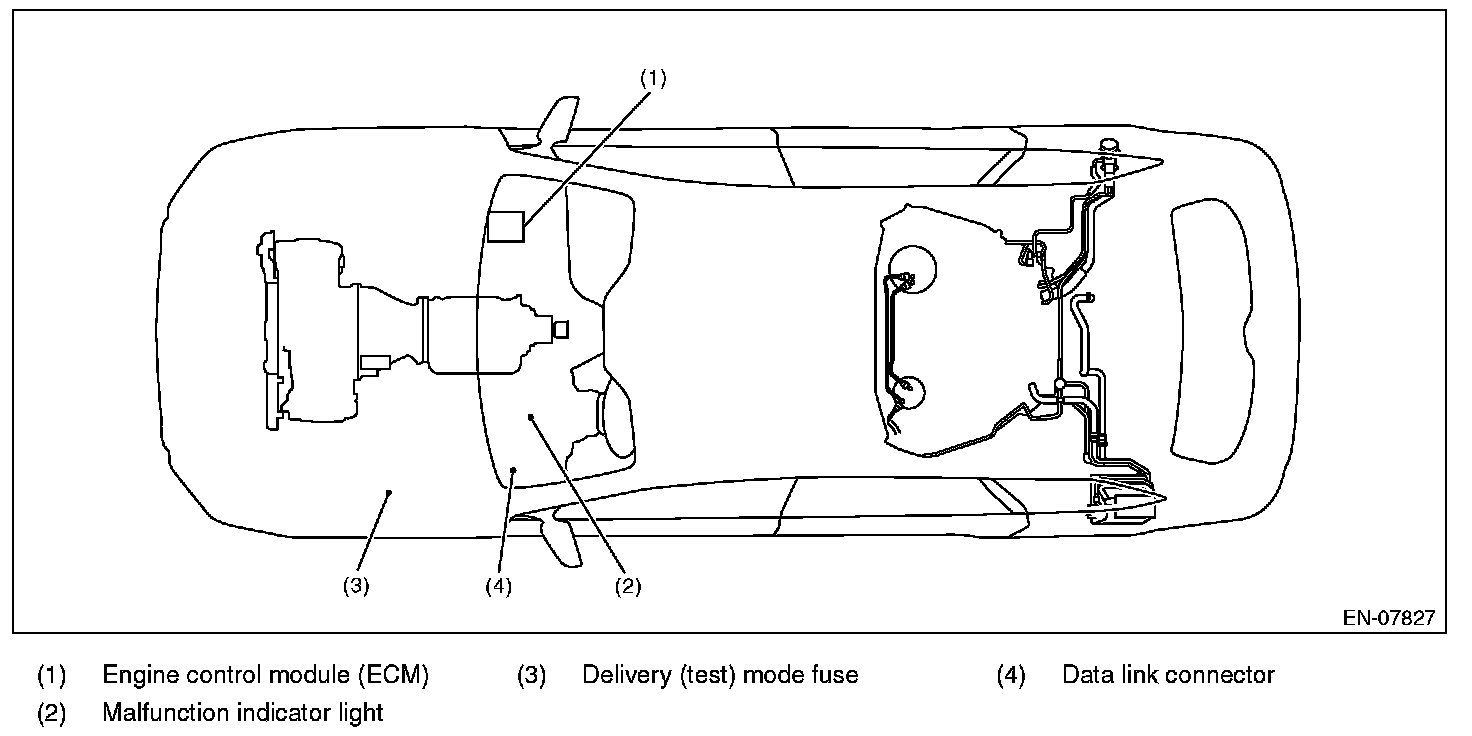 (1)

(3)

(4)

(2)

EN-07827

(1) Engine control module (ECM)
(2) Malfunction indicator light
(3) Delivery (test) mode fuse
(4) Data link connector