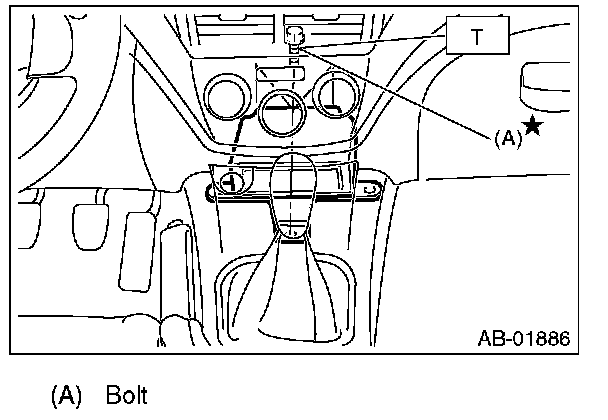 T

(A)★

AB-01886

(A) Bolt