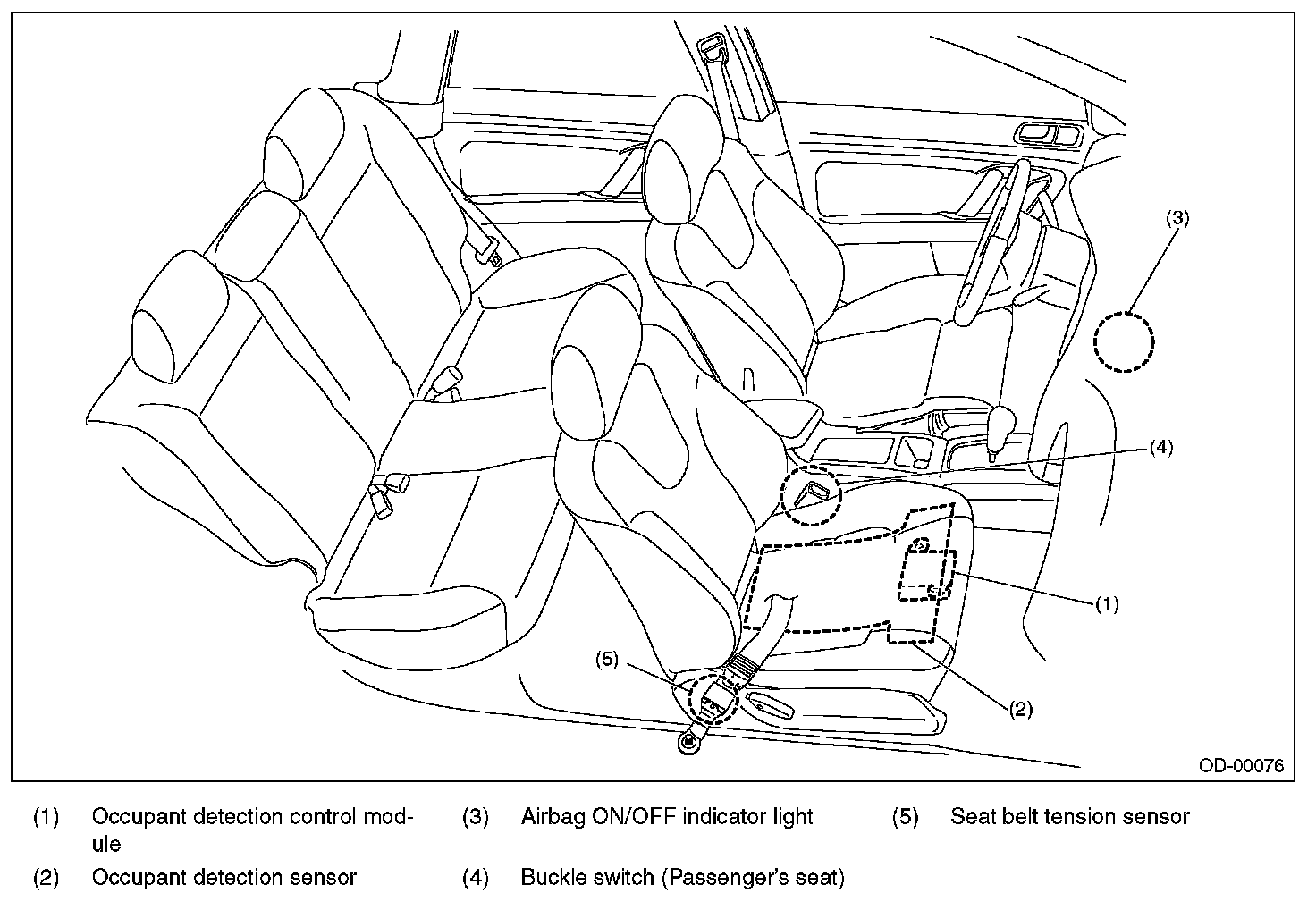 (3)

(4)

(1)

(5)

(2)

OD-00076

(1) Occupant detection control module

(2) Occupant detection sensor

(3) Airbag ON/OFF indicator light

(4) Buckle switch (Passenger's seat)

(5) Seat belt tension sensor