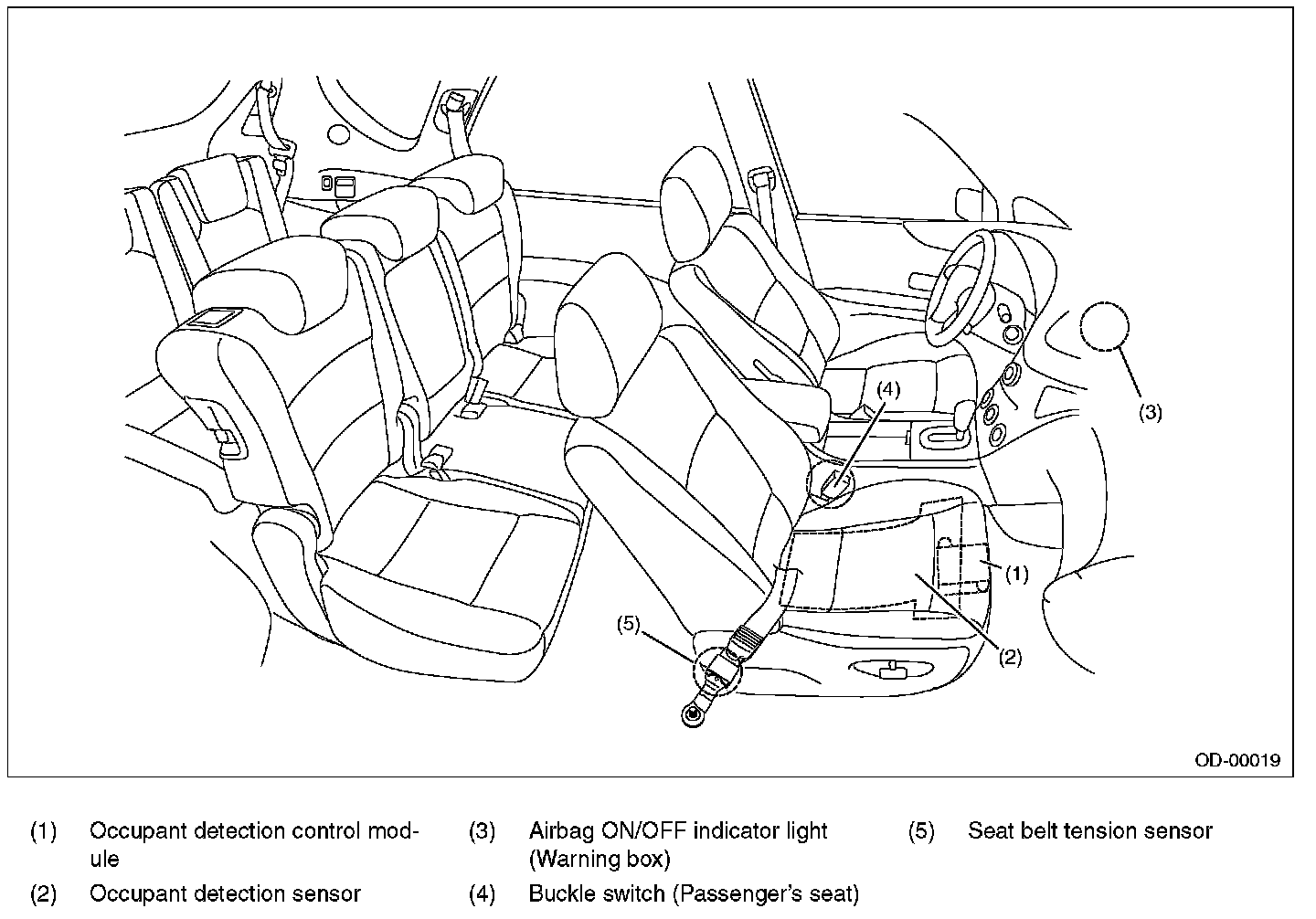 (4)

(3)

(1)

(5)

(2)

OD-00019

(1) Occupant detection control module

(2) Occupant detection sensor

(3) Airbag ON/OFF indicator light (Warning box)

(4) Buckle switch (Passenger's seat)

(5) Seat belt tension sensor