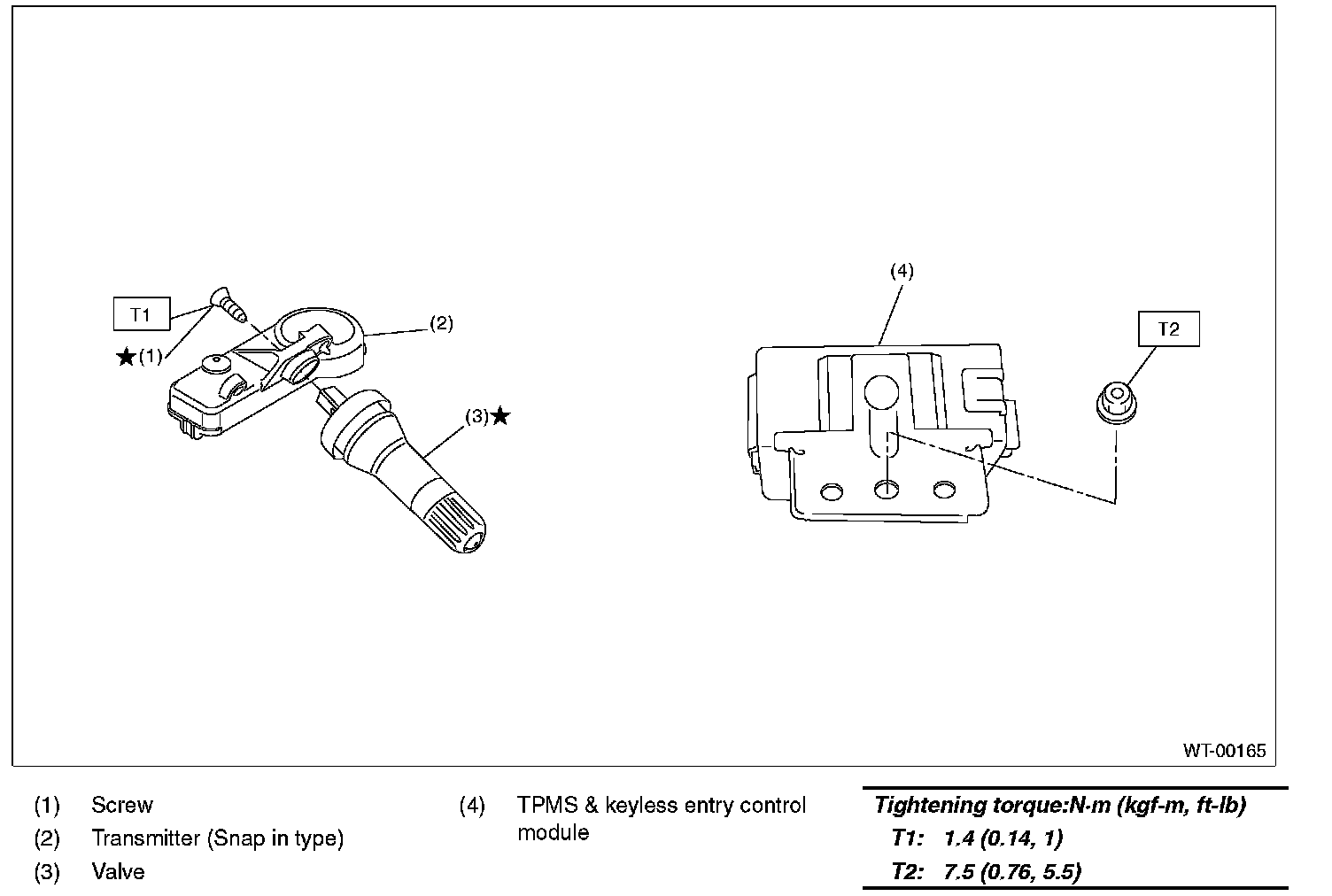 T1

★(1)

(2)

(3)★

(4)

T2

WT-00165

(1) Screw

(2) Transmitter (Snap in type)

(3) Valve

(4) TPMS & keyless entry control module

Tightening torque:N·m (kgf-m, ft-lb)

T1: 1.4 (0.14, 1)

T2: 7.5 (0.76, 5.5)