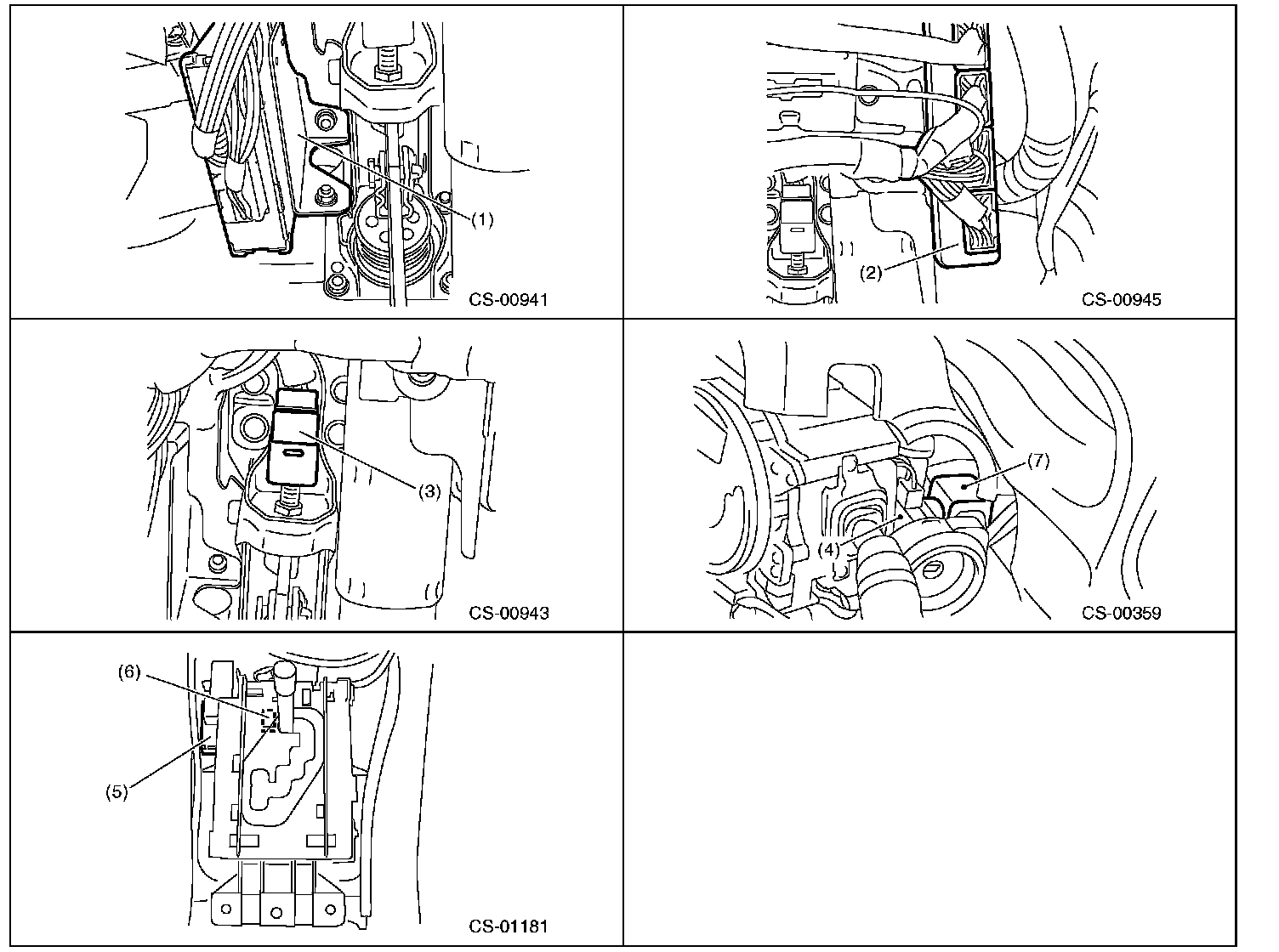 (1)

CS-00941

(2)

CS-00945

(3)

CS-00943

(7)

(4)

CS-00359

(6)

(5)

CS-01181