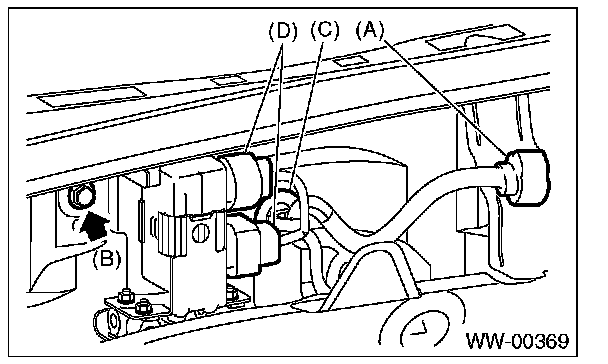 (D) (C) (A)
(B)
WW-00369