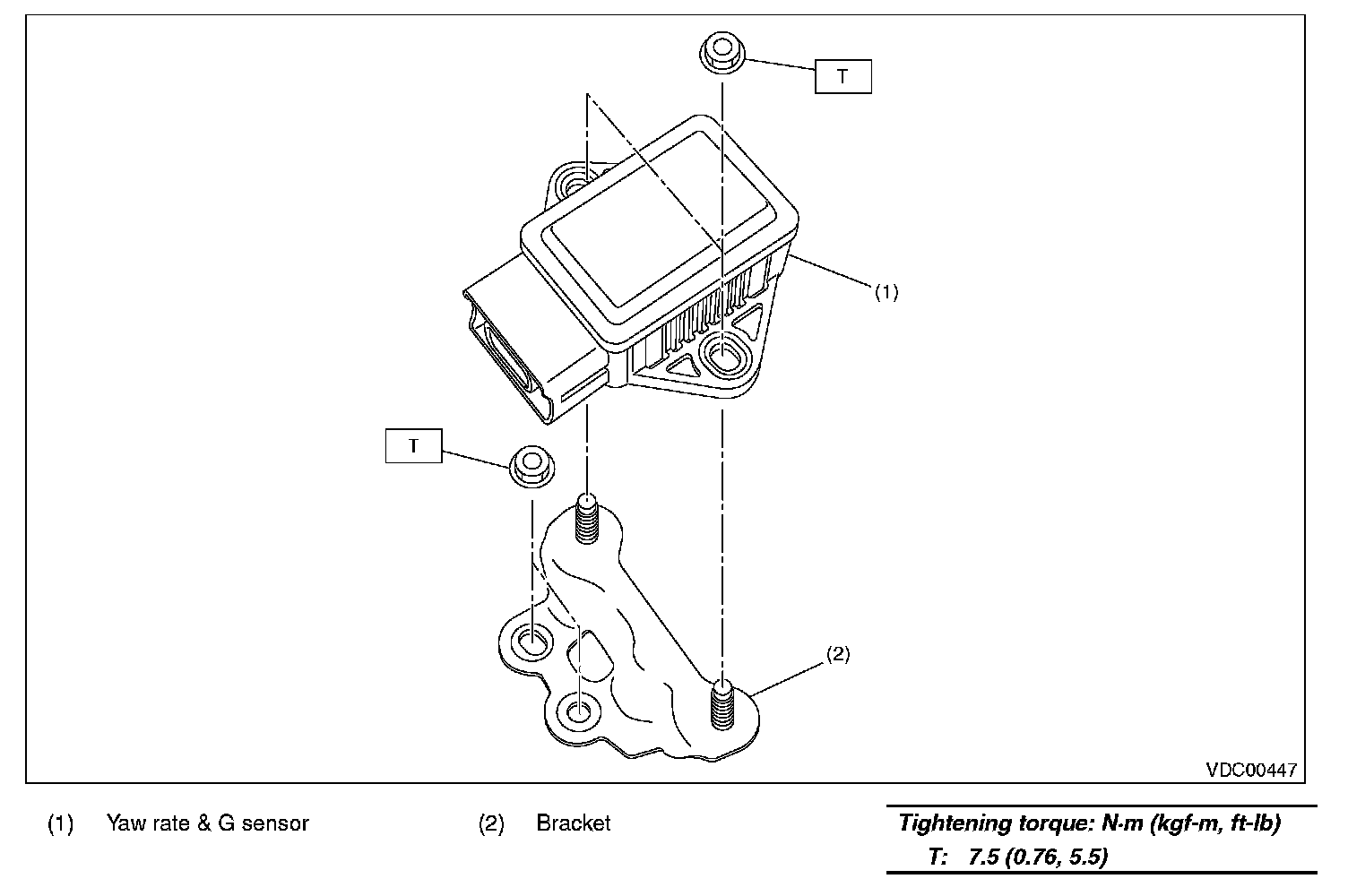 T

(1)

T

(2)

VDC00447

(1) Yaw rate & G sensor

(2) Bracket

Tightening torque: N·m (kgf-m, ft-lb)
T: 7.5 (0.76, 5.5)