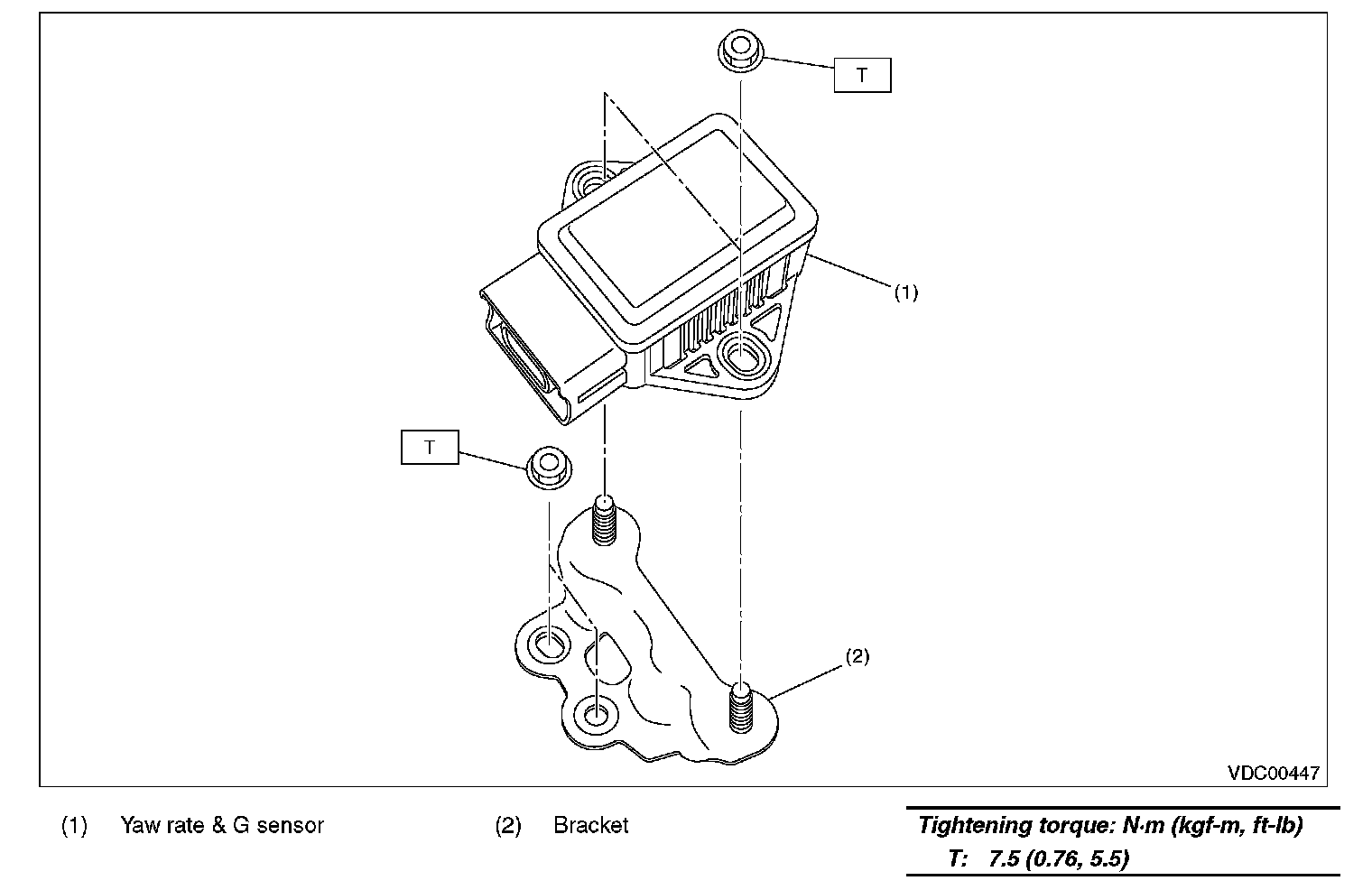 T

(1)

T

(2)

VDC00447

(1) Yaw rate & G sensor

(2) Bracket

Tightening torque: N·m (kgf-m, ft-lb)
T: 7.5 (0.76, 5.5)