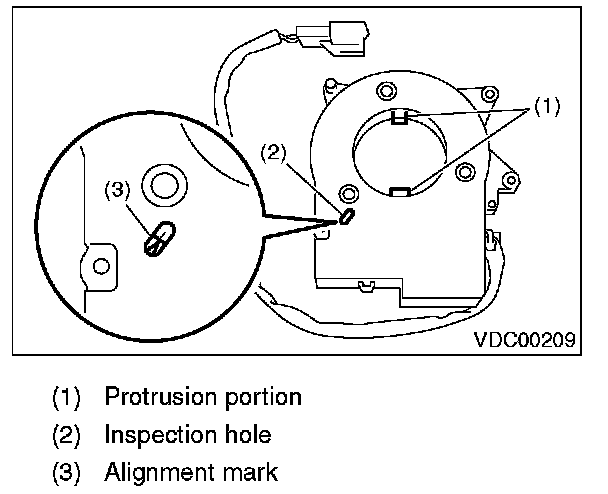 (1)

(2)

(3)

VDC00209

(1) Protrusion portion

(2) Inspection hole

(3) Alignment mark