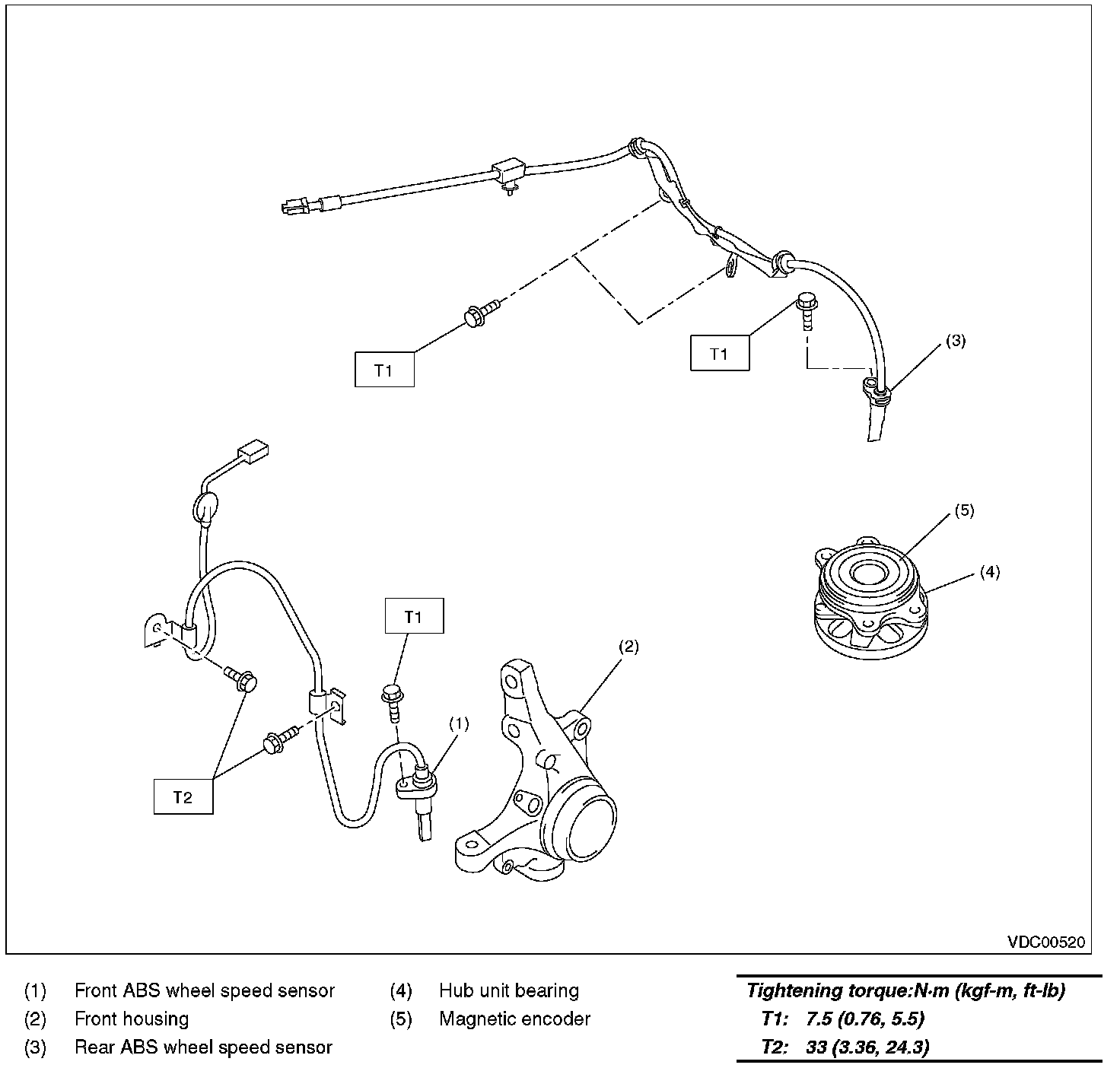 T1

T1

(3)

(5)

(4)

T1

(2)

(1)

T2

VDC00520

(1) Front ABS wheel speed sensor
(2) Front housing
(3) Rear ABS wheel speed sensor

(4) Hub unit bearing
(5) Magnetic encoder

Tightening torque:N·m (kgf-m, ft-lb)
T1: 7.5 (0.76, 5.5)
T2: 33 (3.36, 24.3)