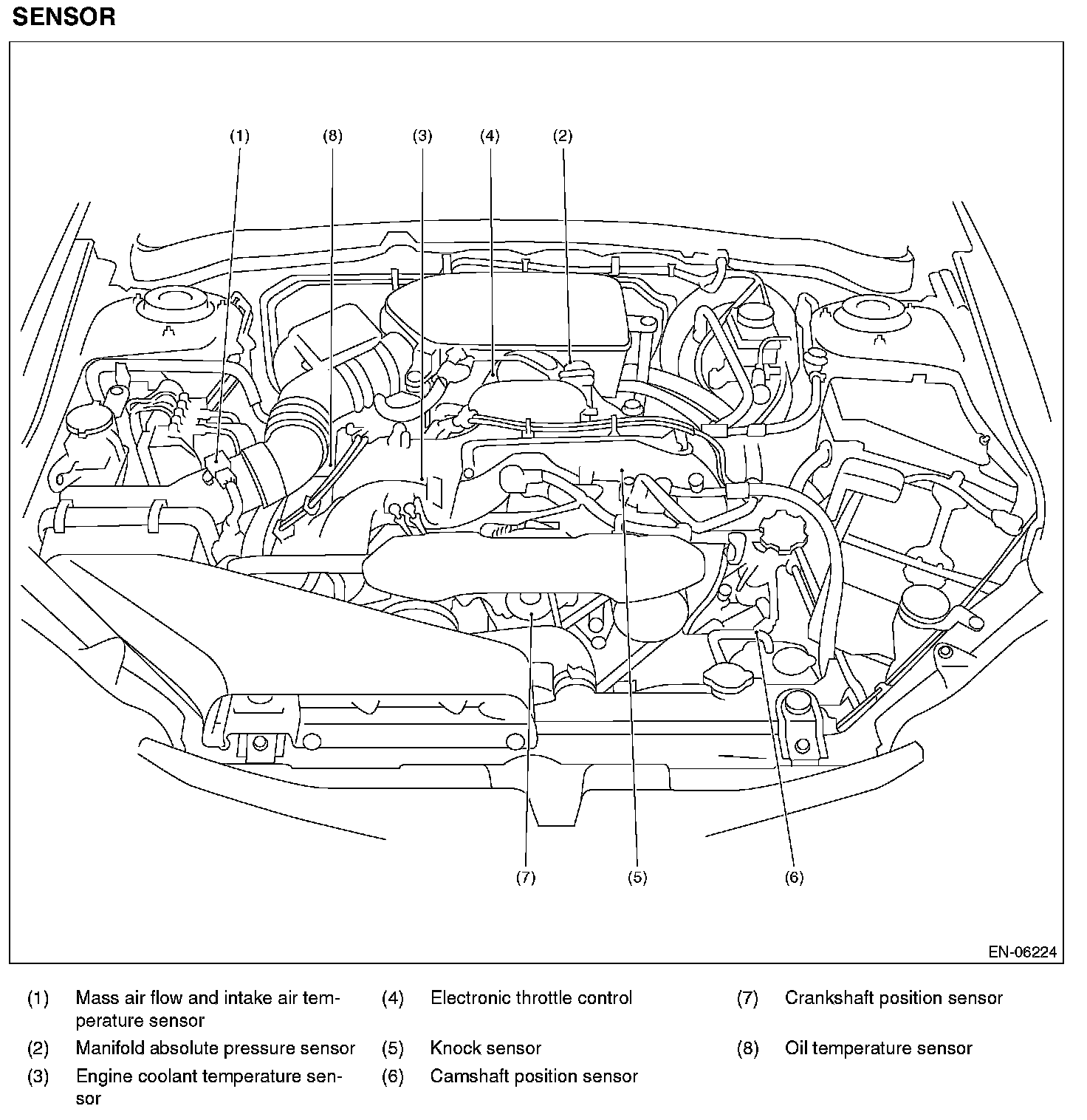 SENSOR

(1)
(8)
(3)
(4)
(2)

(7)
(5)
(6)

EN-06224

(1) Mass air flow and intake air temperature sensor
(2) Manifold absolute pressure sensor
(3) Engine coolant temperature sensor
(4) Electronic throttle control
(5) Knock sensor
(6) Camshaft position sensor
(7) Crankshaft position sensor
(8) Oil temperature sensor