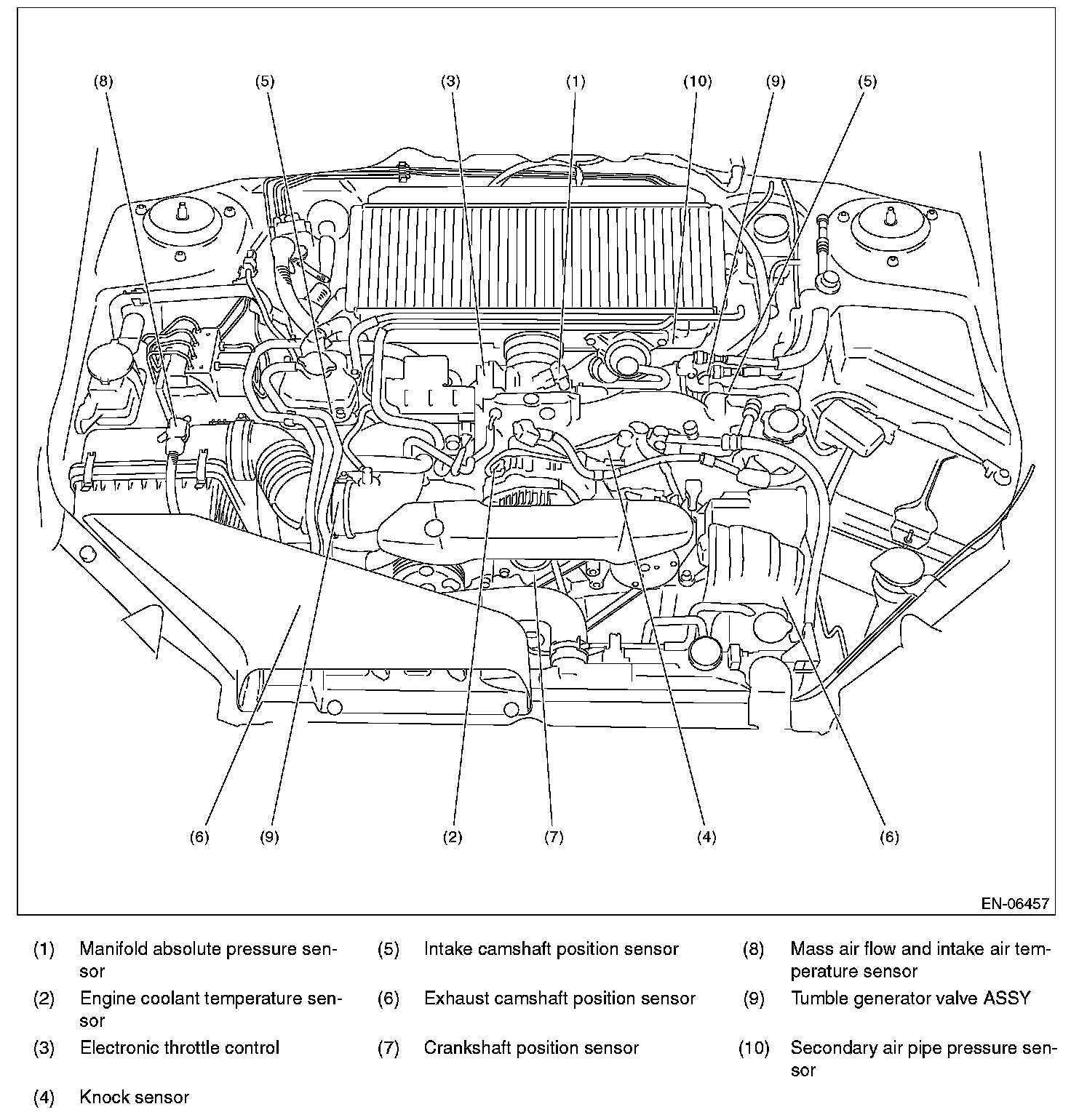 (8) (5) (3) (1) (10) (9) (5)

(6) (9) (2) (7) (4) (6)

EN-06457

(1) Manifold absolute pressure sensor

(2) Engine coolant temperature sensor

(3) Electronic throttle control

(4) Knock sensor

(5) Intake camshaft position sensor

(6) Exhaust camshaft position sensor

(7) Crankshaft position sensor

(8) Mass air flow and intake air temperature sensor

(9) Tumble generator valve ASSY

(10) Secondary air pipe pressure sensor