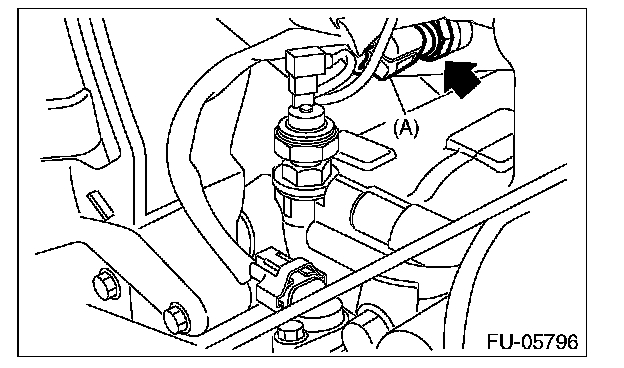 (A)

FU-05796